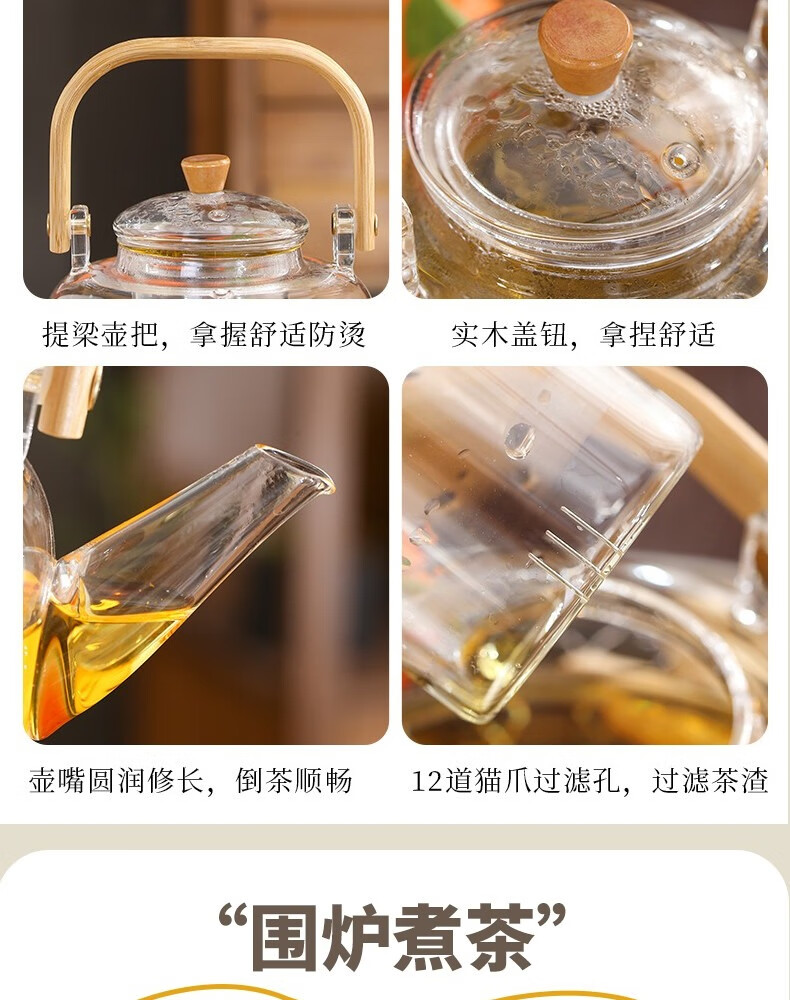 提梁壶把，拿握舒适防烫

实木盖钮，拿捏舒适

壶嘴圆润修长，倒茶顺畅

12道猫爪过滤孔，过滤茶渣

“围炉煮茶”