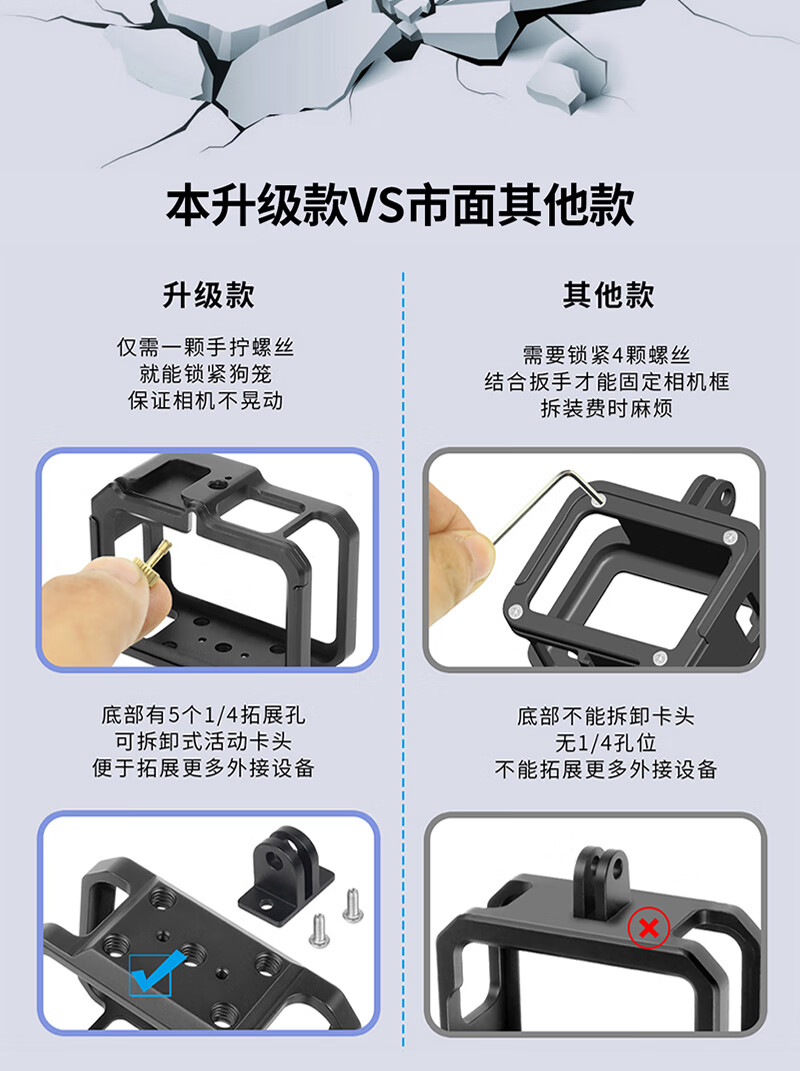 本升级款VS市面其他款

升级款

仅需一颗手拧螺丝
就能锁紧狗笼
保证相机不晃动

底部有5个1/4拓展孔
可拆卸式活动卡头
便于拓展更多外接设备

其他款

需要锁紧4颗螺丝
结合扳手才能固定相机框
拆装费时麻烦

底部不能拆卸卡头
无1/4孔位
不能拓展更多外接设备