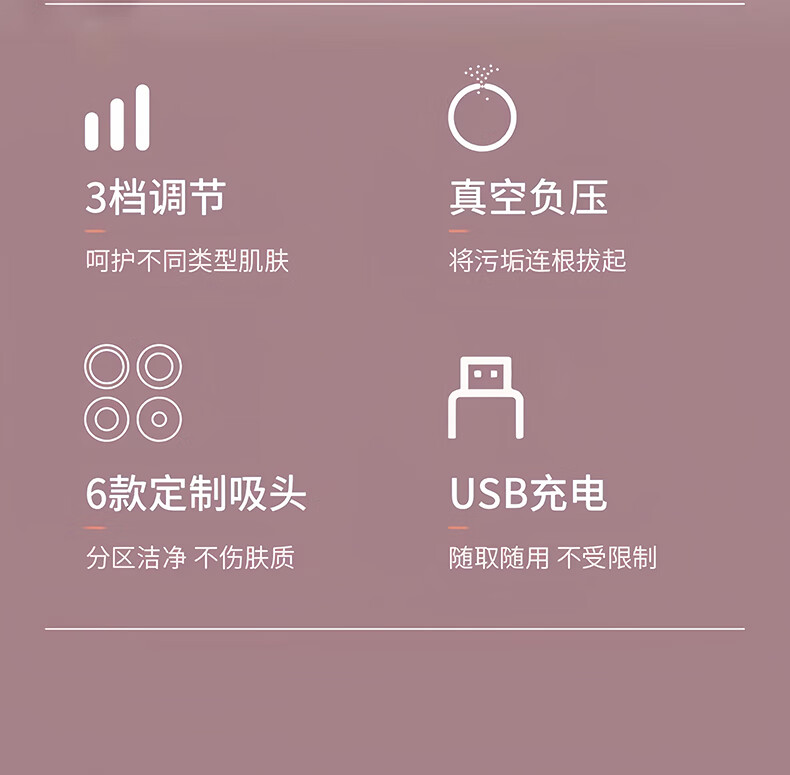 3档调节

呵护不同类型肌肤

真空负压

将污垢连根拔起

6款定制吸头

分区洁净 不伤肤质

USB充电

随取随用 不受限制