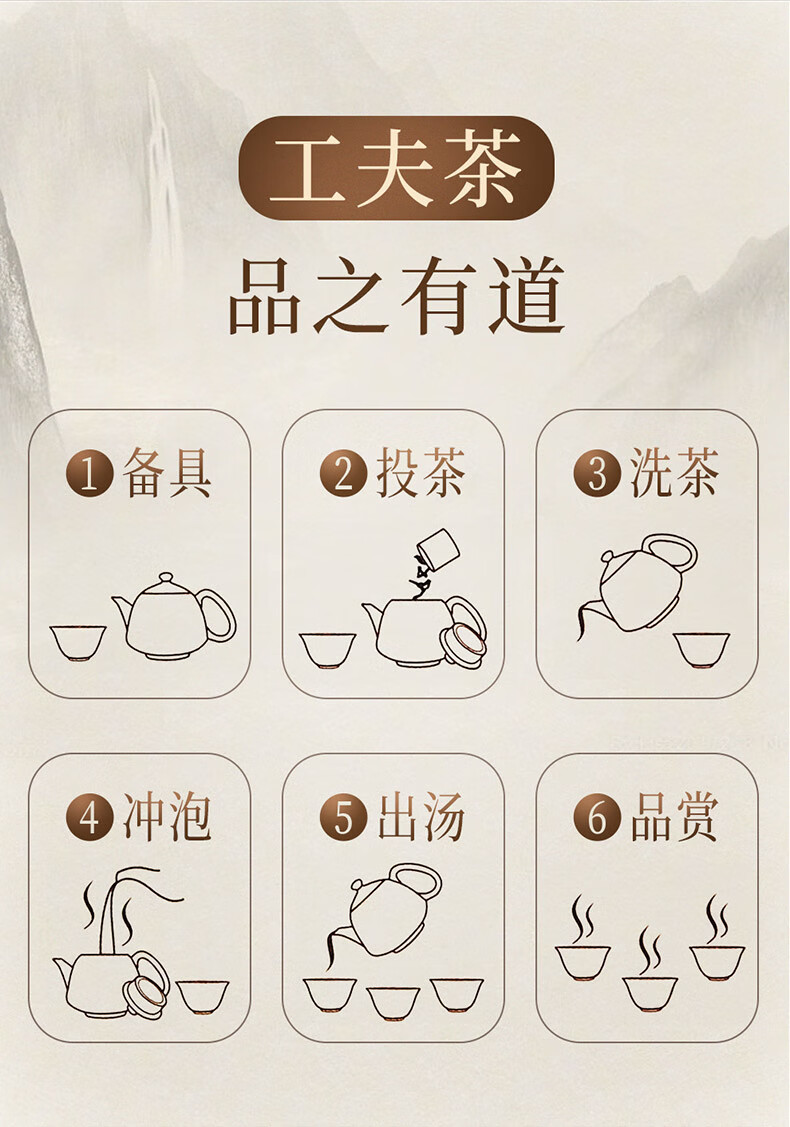 工夫茶

品之有道

1 备具

2 投茶

3 洗茶

4 冲泡

5 出汤

6 品赏