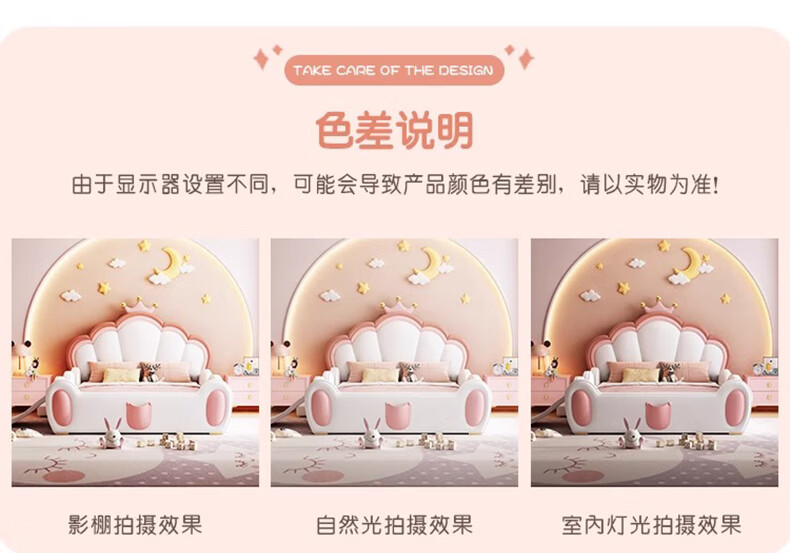 TAKE CARE OF THE DESIGN

色差说明

由于显示器设置不同，可能会导致产品颜色有差别，请以实物为准！

影棚拍摄效果

自然光拍摄效果

室内灯光拍摄效果