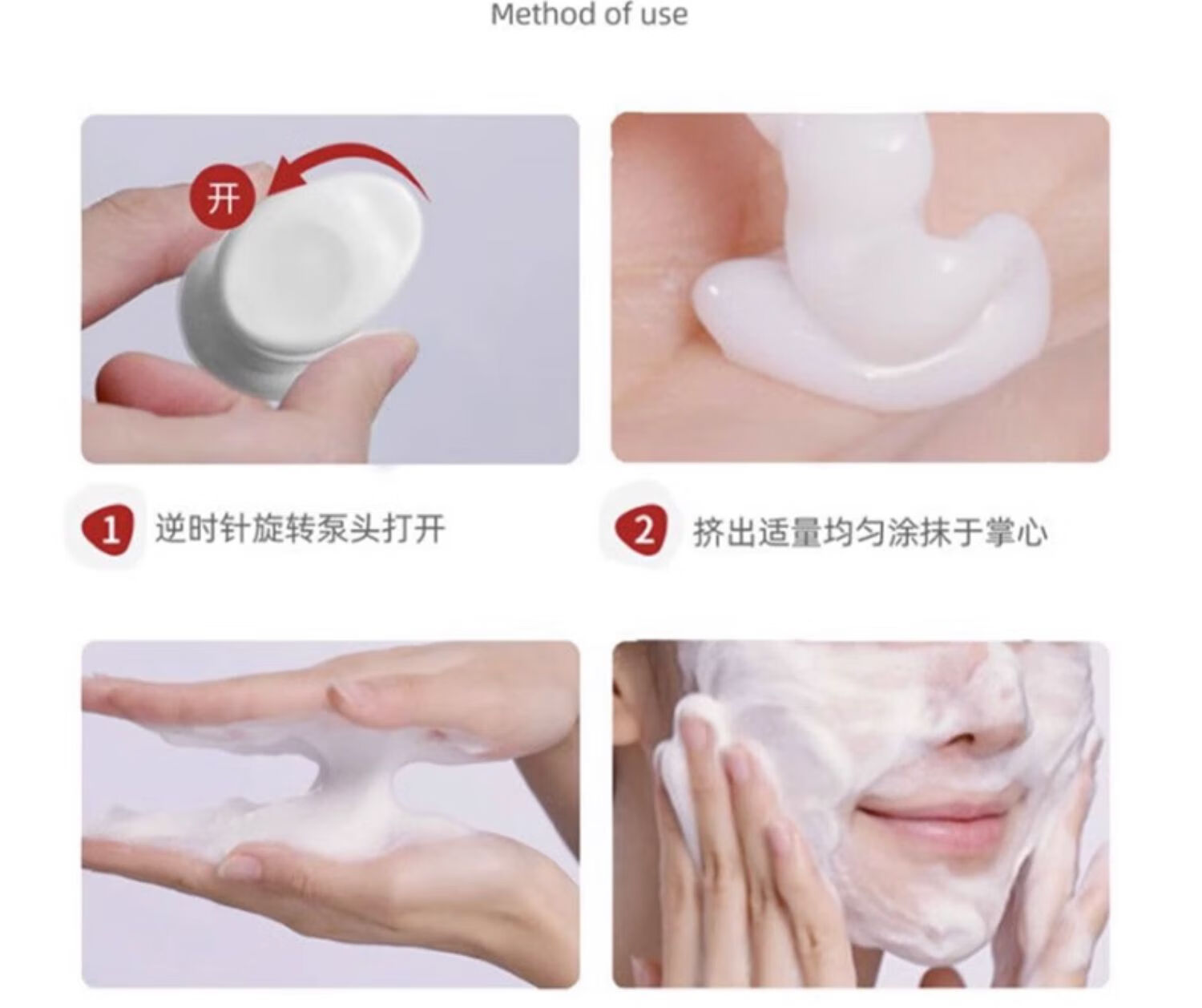 Method of use

开

1 逆时针旋转泵头打开

2 挤出适量均匀涂抹于掌心