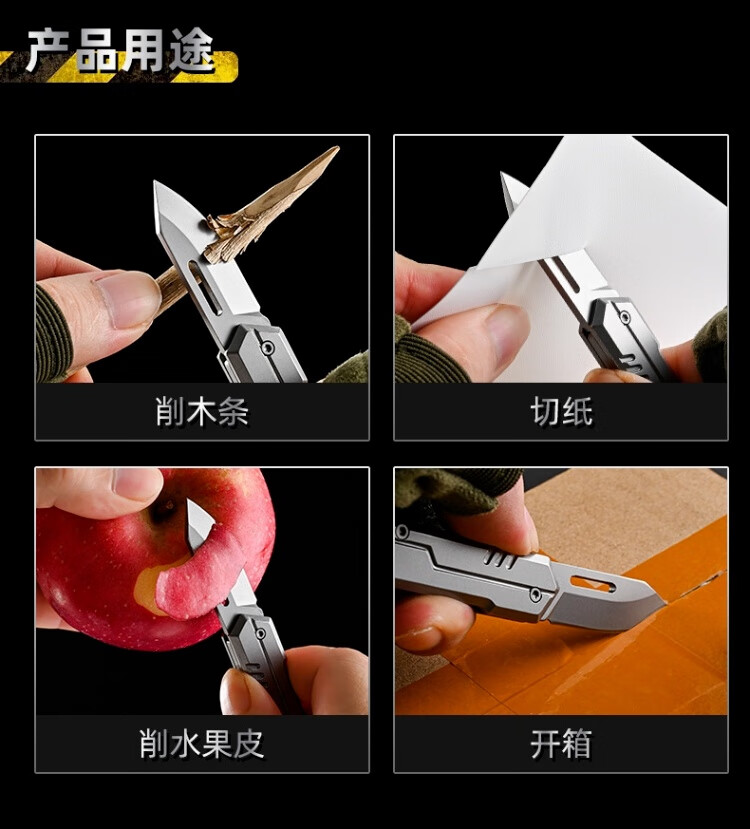 产品用途

削木条

切纸

削水果皮

开箱