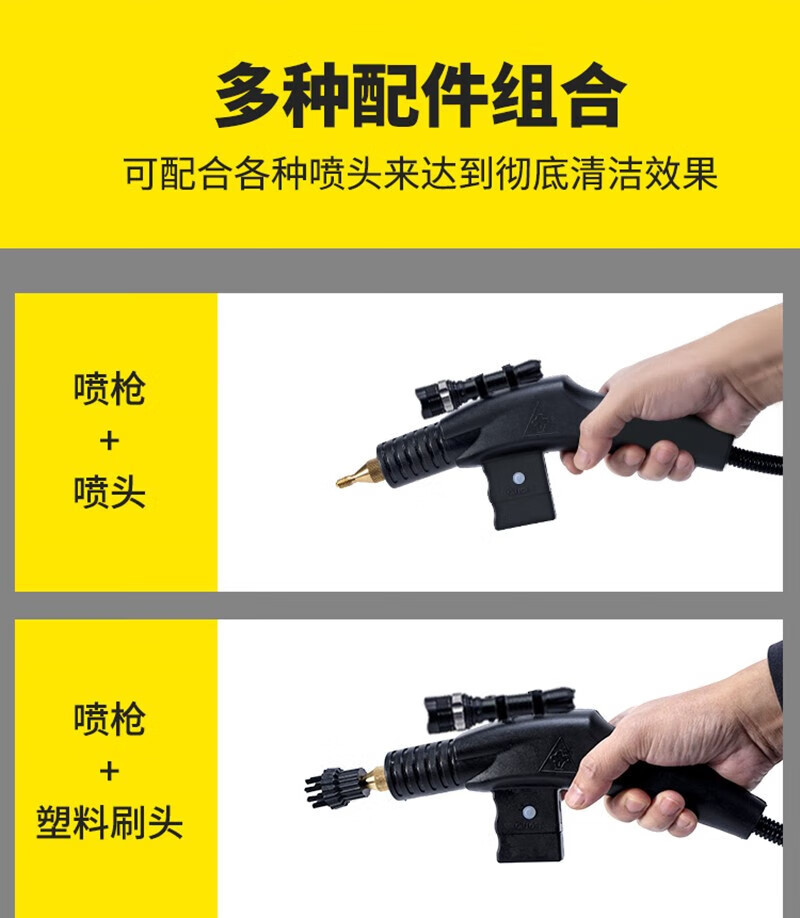 多种配件组合

可配合各种喷头来达到彻底清洁效果

喷枪
+
喷头

喷枪
+
塑料刷头