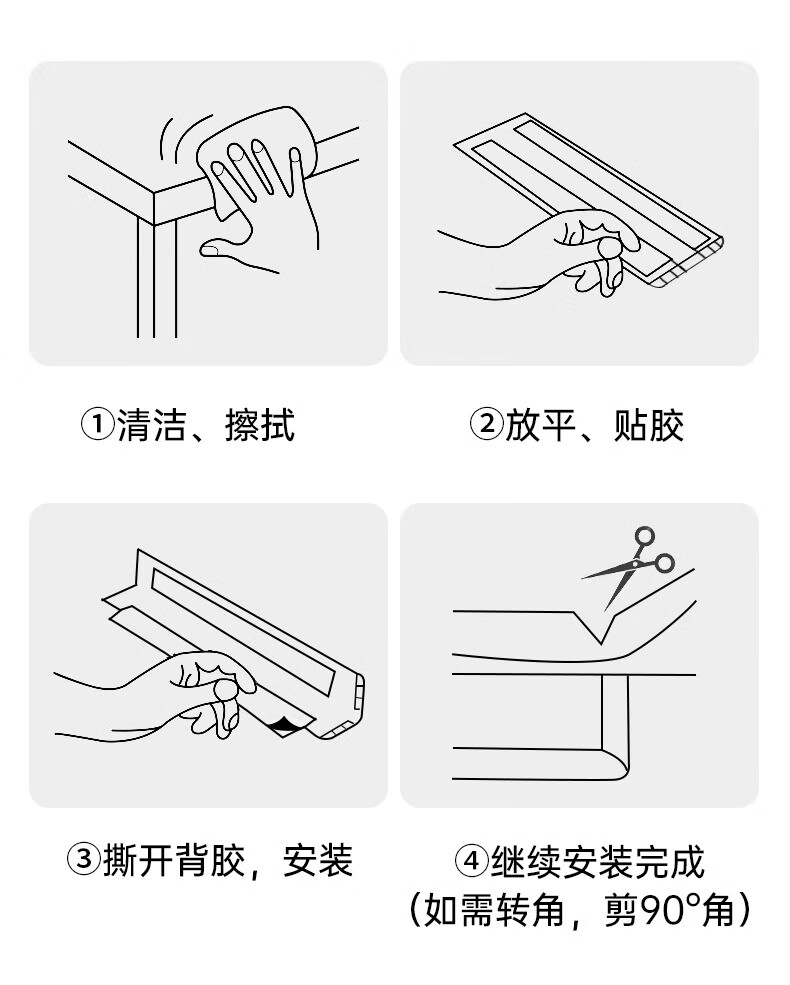 ①清洁、擦拭

②放平、贴胶

③撕开背胶，安装

④继续安装完成
（如需转角，剪90°角）