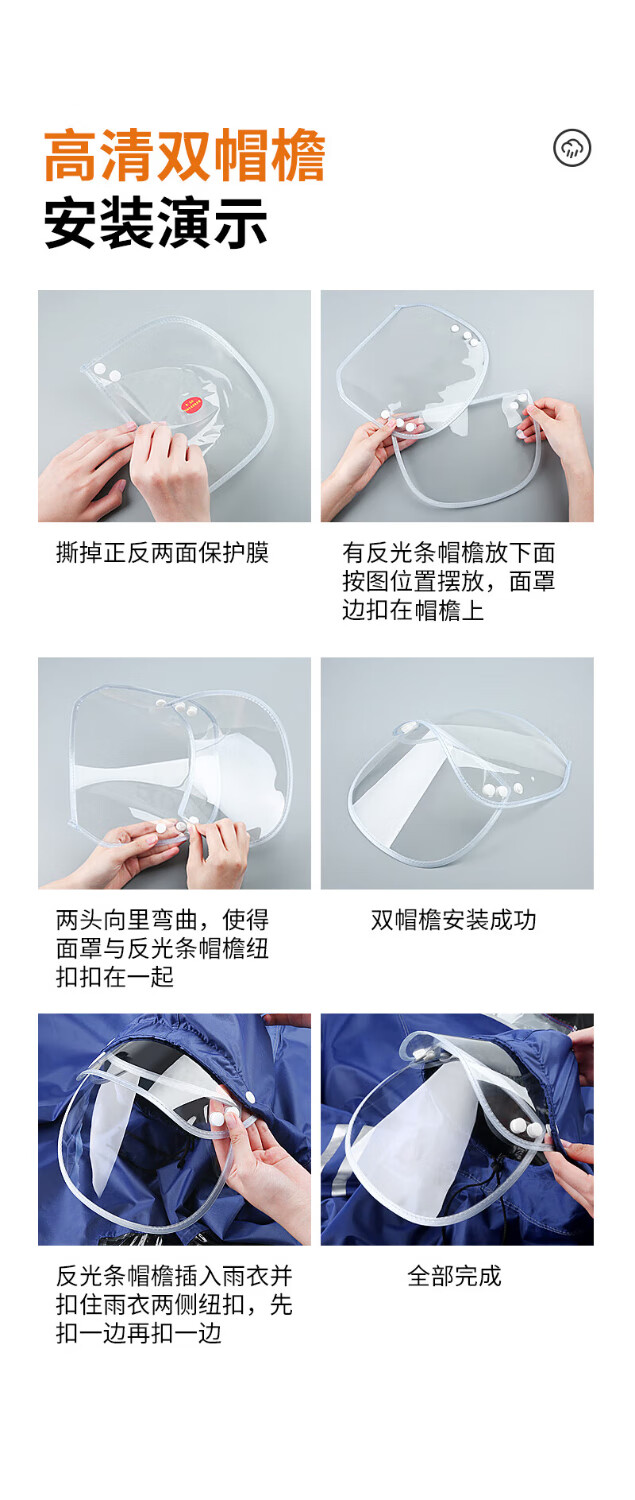 高清双帽檐
安装演示

撕掉正反两面保护膜

有反光条帽檐放下面按图位置摆放，面罩边扣在帽檐上

两头向里弯曲，使得面罩与反光条帽檐纽扣扣在一起

双帽檐安装成功

反光条帽檐插入雨衣并扣住雨衣两侧纽扣，先扣一边再扣一边

全部完成