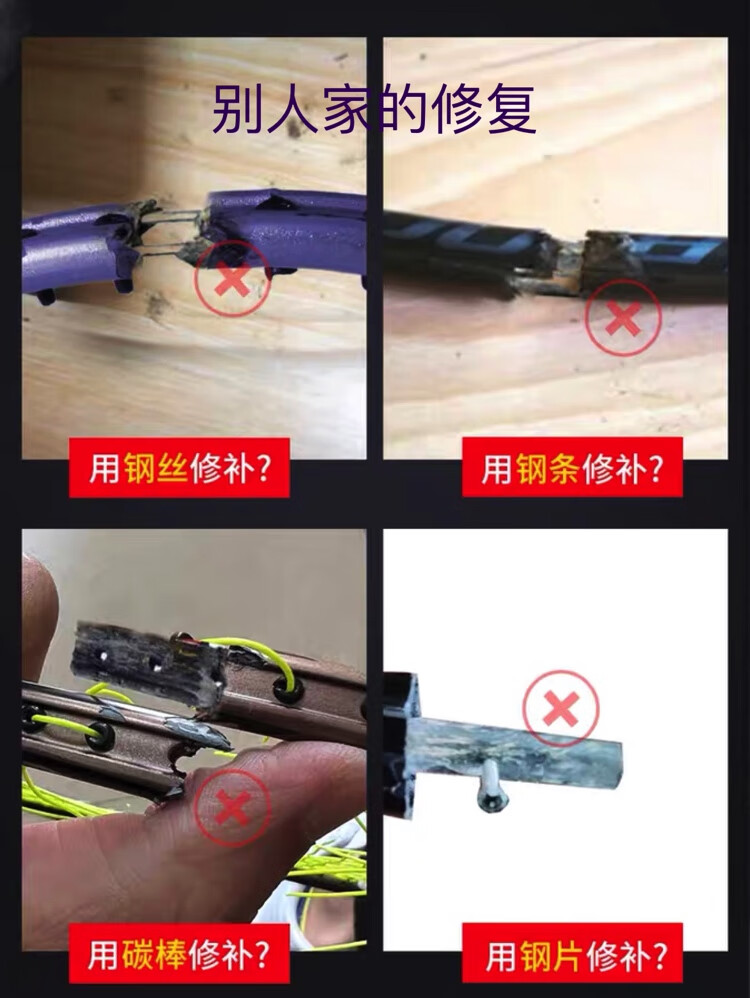 别人家的修复

用钢丝修补?

用钢条修补?

用碳棒修补?

用钢片修补?