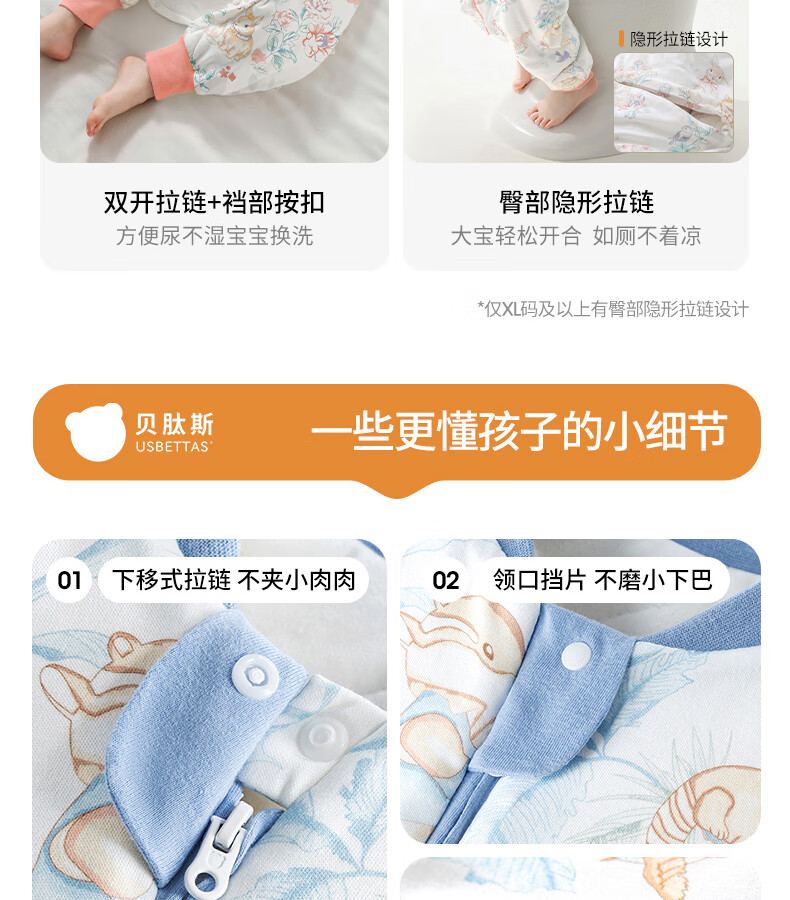 隐形拉链设计

双开拉链+裆部按扣
方便尿不湿宝宝换洗

臀部隐形拉链
大宝轻松开合 如厕不着凉

*仅XL码及以上有臀部隐形拉链设计

贝肽斯
USBETTAS

一些更懂孩子的小细节

01 下移式拉链 不夹小肉肉

02 领口挡片 不磨小下巴