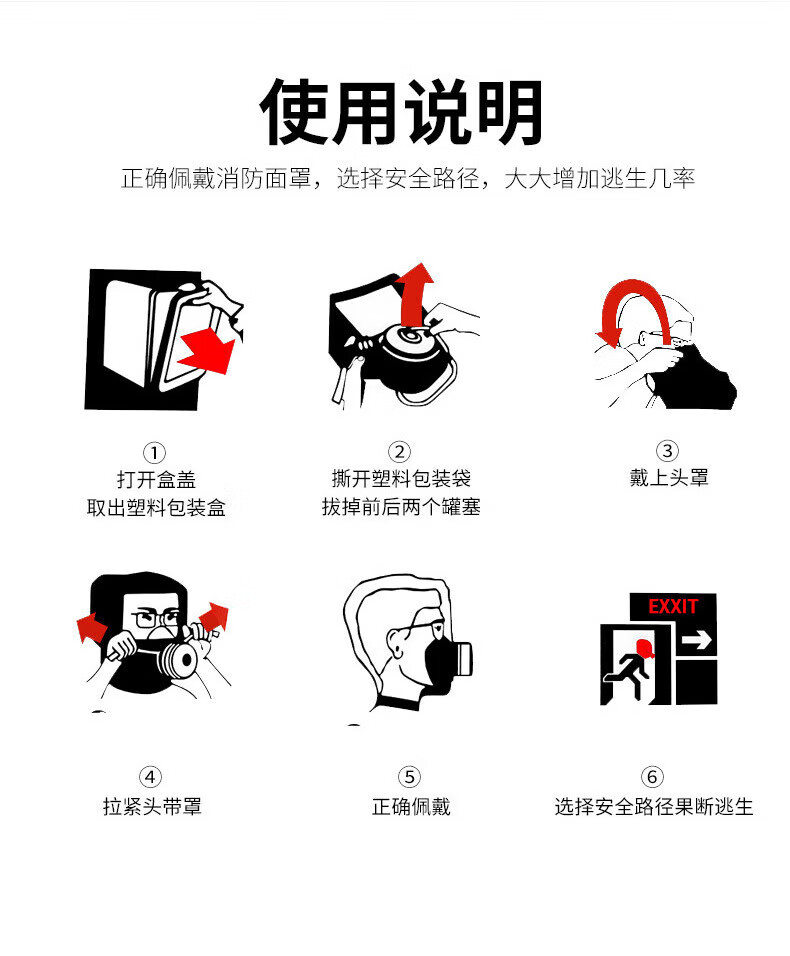 使用说明

正确佩戴消防面罩，选择安全路径，大大增加逃生几率

①
打开盒盖
取出塑料包装盒

②
撕开塑料包装袋
拔掉前后两个罐塞

③
戴上头罩

④
拉紧头带罩

⑤
正确佩戴

EXXIT

⑥
选择安全路径果断逃生