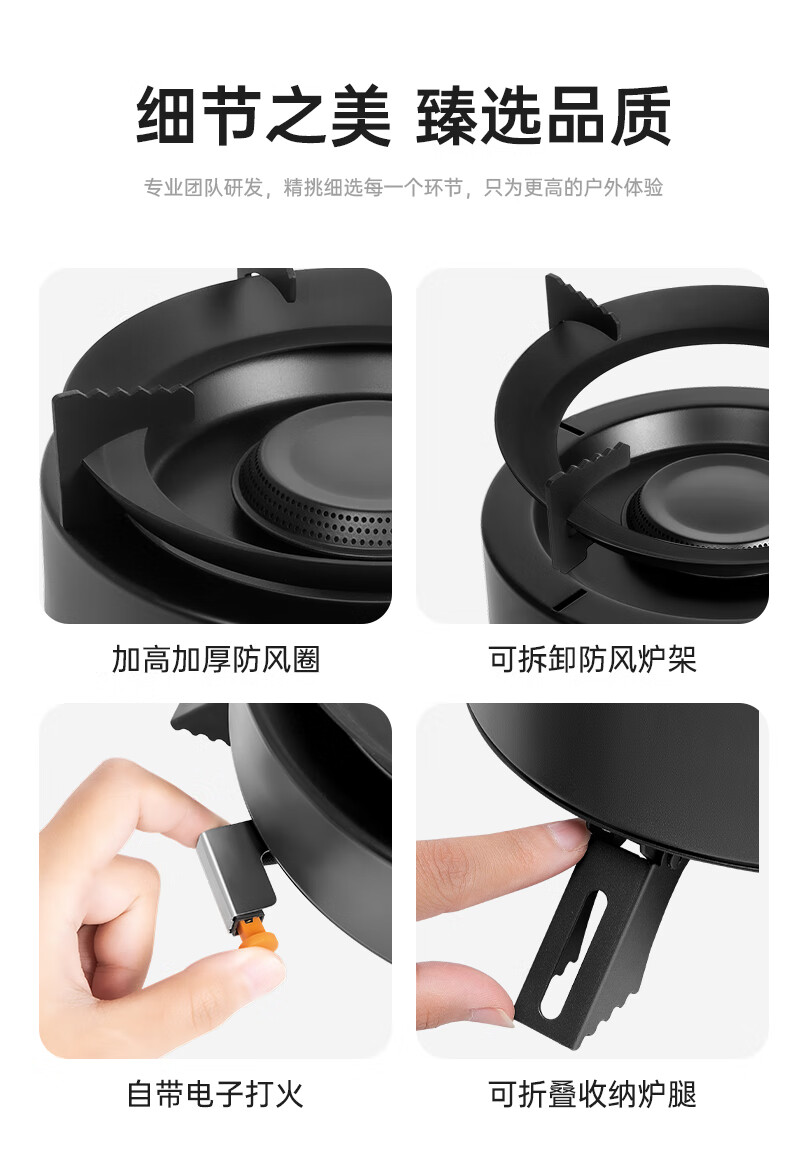 细节之美 臻选品质

专业团队研发，精挑细选每一个环节，只为更高的户外体验

加高加厚防风圈

可拆卸防风炉架

自带电子打火

可折叠收纳炉腿