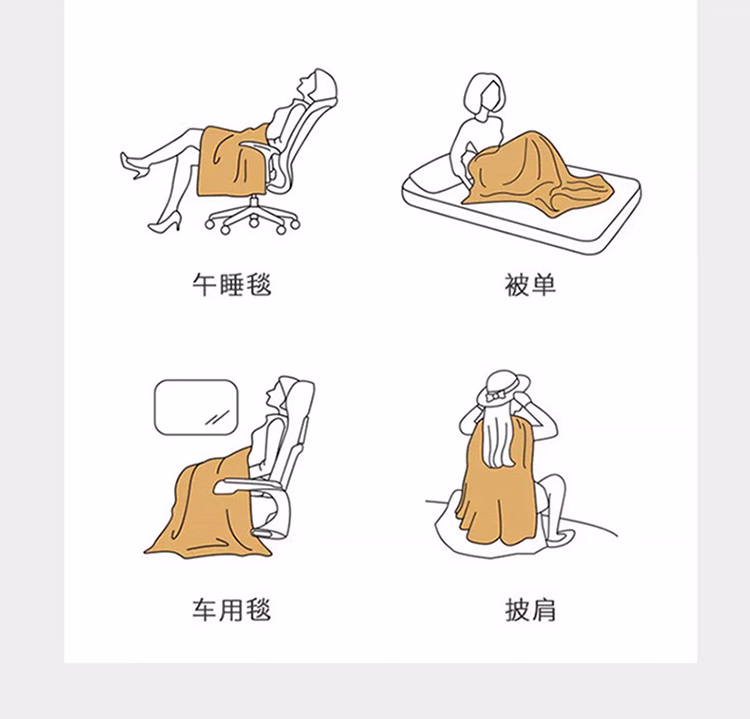 午睡毯

被单

车用毯

披肩