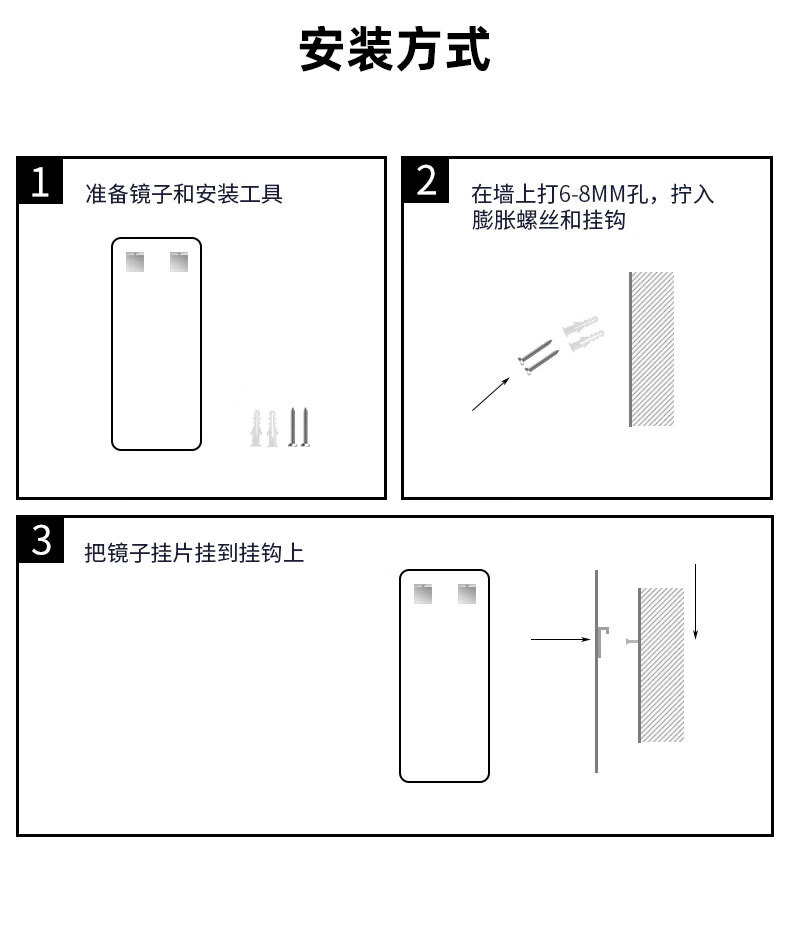 安装方式

1
准备镜子和安装工具

2
在墙上打6-8MM孔，拧入膨胀螺丝和挂钩

3
把镜子挂片挂到挂钩上