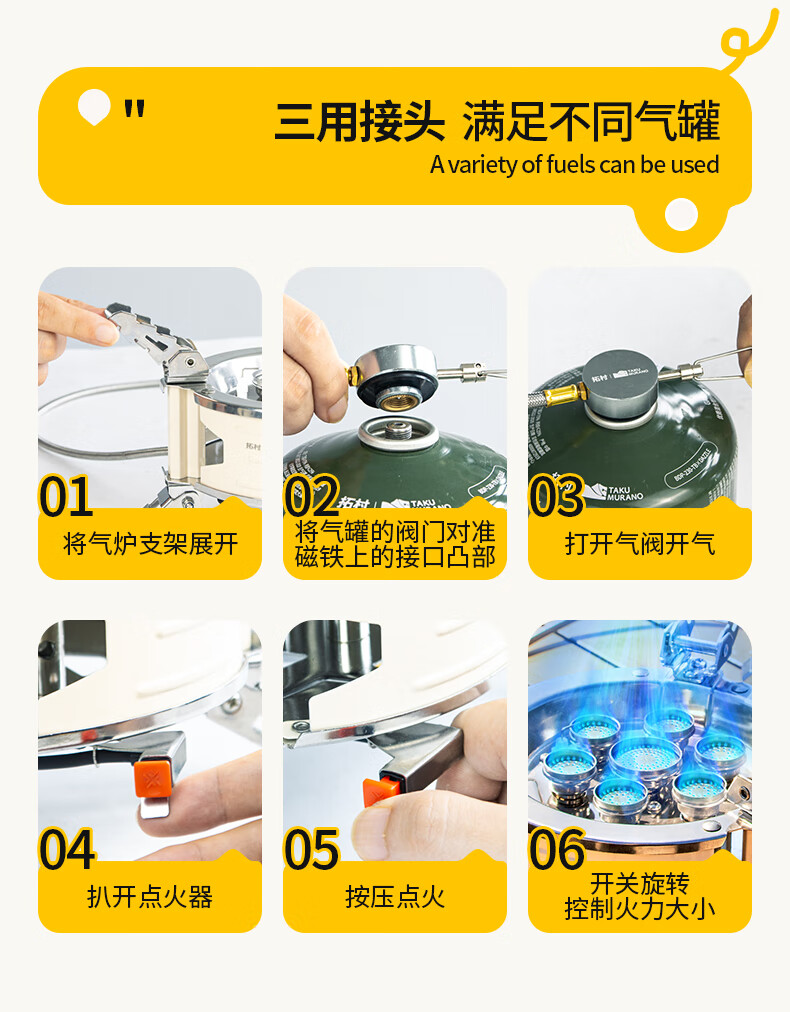 "
三用接头 满足不同气罐
A variety of fuels can be used

01
将气炉支架展开

拓村 TAKU MURANO
02
将气罐的阀门对准磁铁上的接口凸部

拓村 TAKU MURANO
TAKU MURANO
03
打开气阀开气

04
扒开点火器

05
按压点火

06
开关旋转控制火力大小