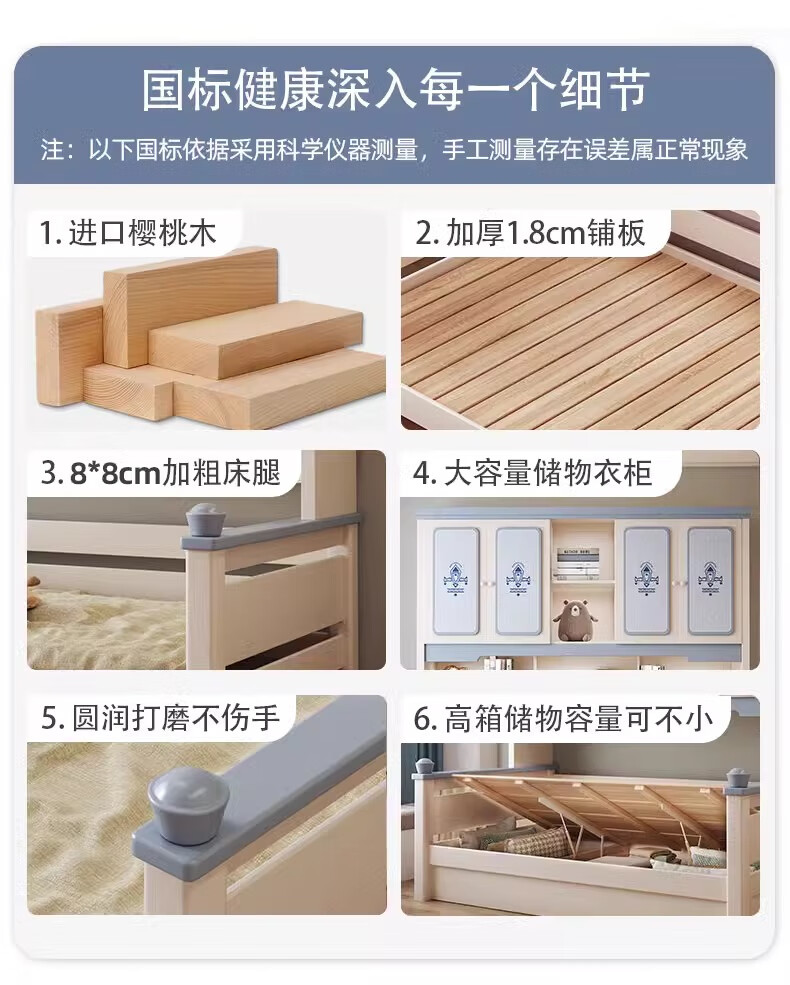 国标健康深入每一个细节

注：以下国标依据采用科学仪器测量，手工测量存在误差属正常现象

1. 进口樱桃木

2. 加厚1.8cm铺板

3. 8*8cm加粗床腿

4. 大容量储物衣柜

5. 圆润打磨不伤手

6. 高箱储物容量可不小