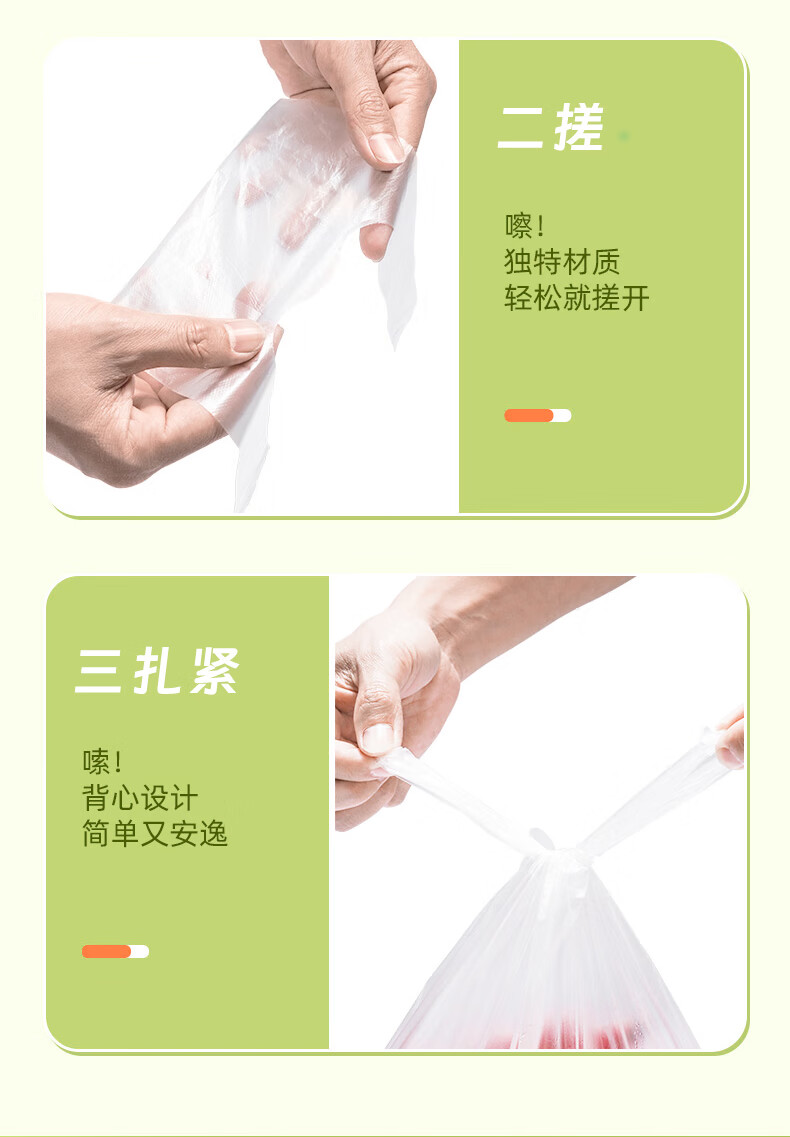 二搓

嚓!
独特材质
轻松就搓开

三扎紧

嗦!
背心设计
简单又安逸