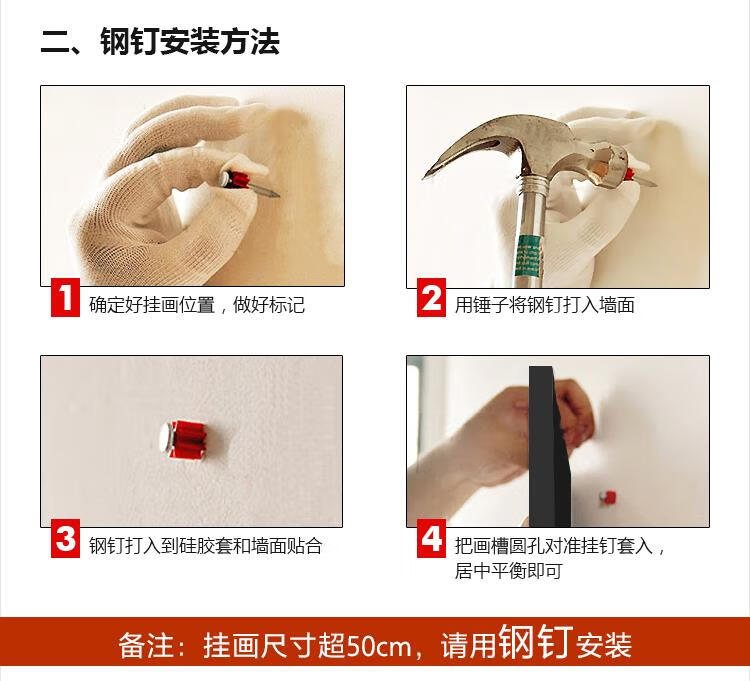 二、钢钉安装方法

1 确定好挂画位置，做好标记

2 用锤子将钢钉打入墙面

3 钢钉打入到硅胶套和墙面贴合

4 把画槽圆孔对准挂钉套入，居中平衡即可

备注：挂画尺寸超50cm，请用钢钉安装