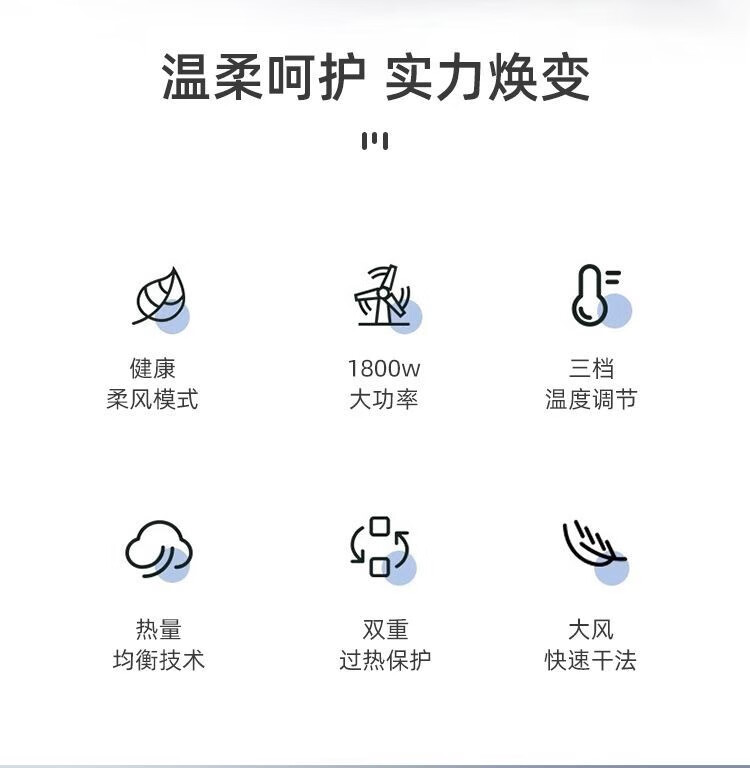 温柔呵护 实力焕变

健康
柔风模式

1800w
大功率

三档
温度调节

热量
均衡技术

双重
过热保护

大风
快速干法