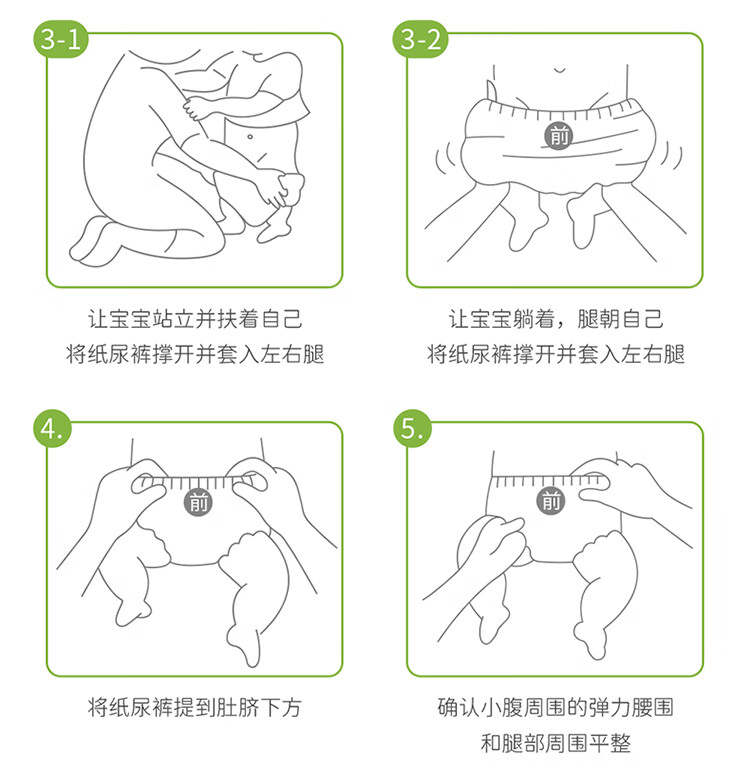 3-1

让宝宝站立并扶着自己
将纸尿裤撑开并套入左右腿

3-2

前

让宝宝躺着，腿朝自己
将纸尿裤撑开并套入左右腿

4.

前

将纸尿裤提到肚脐下方

5.

前

确认小腹周围的弹力腰围
和腿部周围平整