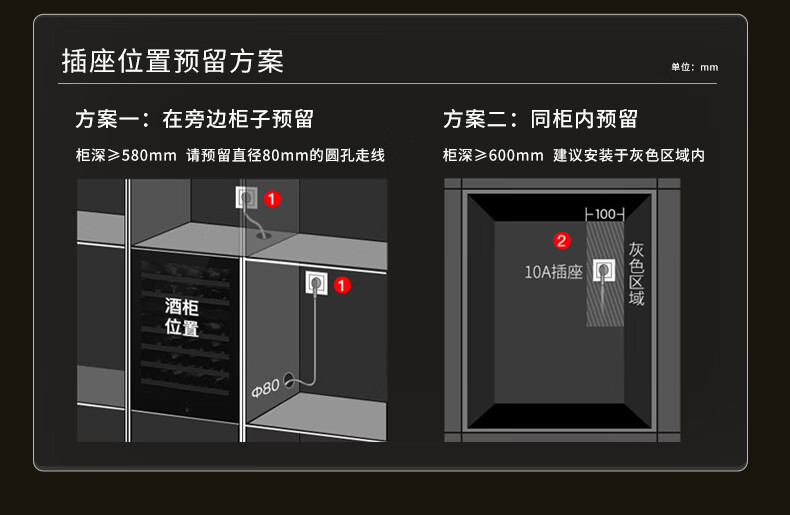 插座位置预留方案

单位：mm

方案一：在旁边柜子预留

柜深≥580mm 请预留直径80mm的圆孔走线

1

1

酒柜位置

Φ80

方案二：同柜内预留

柜深≥600mm 建议安装于灰色区域内

100

2

10A插座

灰色区域