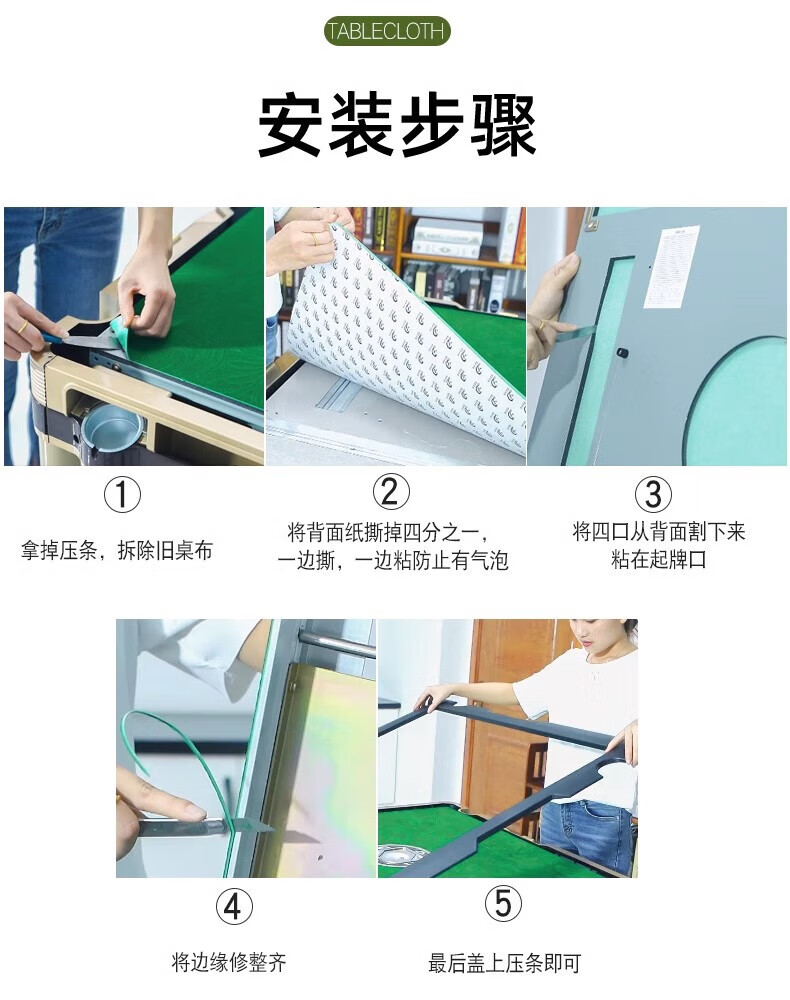 TABLECLOTH

安装步骤

①
拿掉压条，拆除旧桌布

②
将背面纸撕掉四分之一，一边撕，一边粘防止有气泡

③
将四口从背面割下来粘在起牌口

④
将边缘修整齐

⑤
最后盖上压条即可