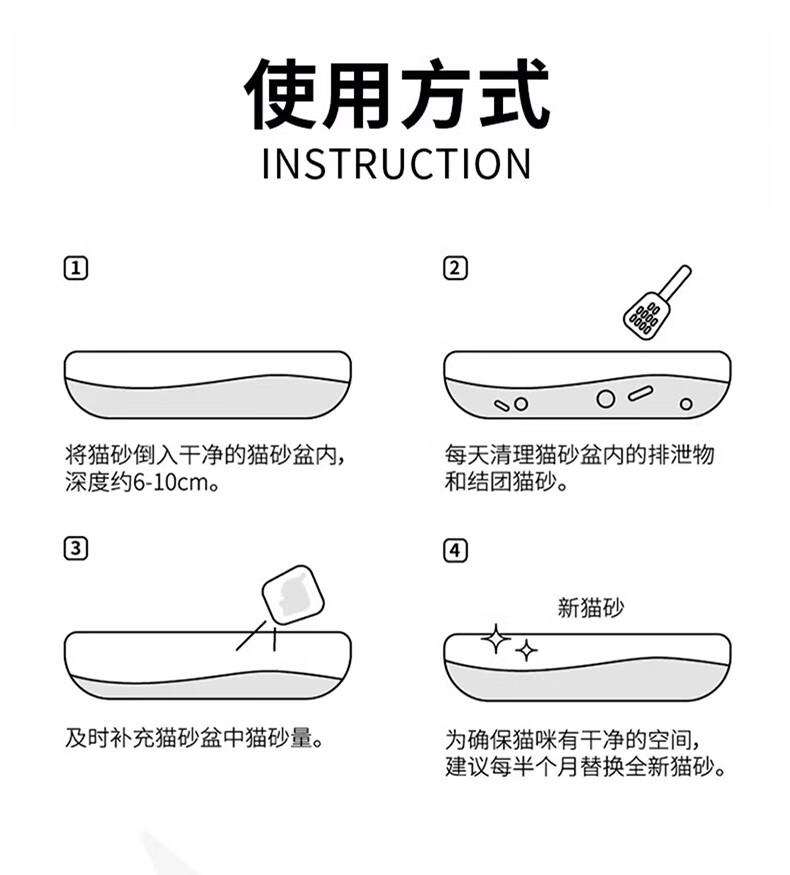 使用方式
INSTRUCTION

1

将猫砂倒入干净的猫砂盆内，深度约6-10cm。

2

每天清理猫砂盆内的排泄物和结团猫砂。

3

及时补充猫砂盆中猫砂量。

4

新猫砂

为确保猫咪有干净的空间，建议每半个月替换全新猫砂。