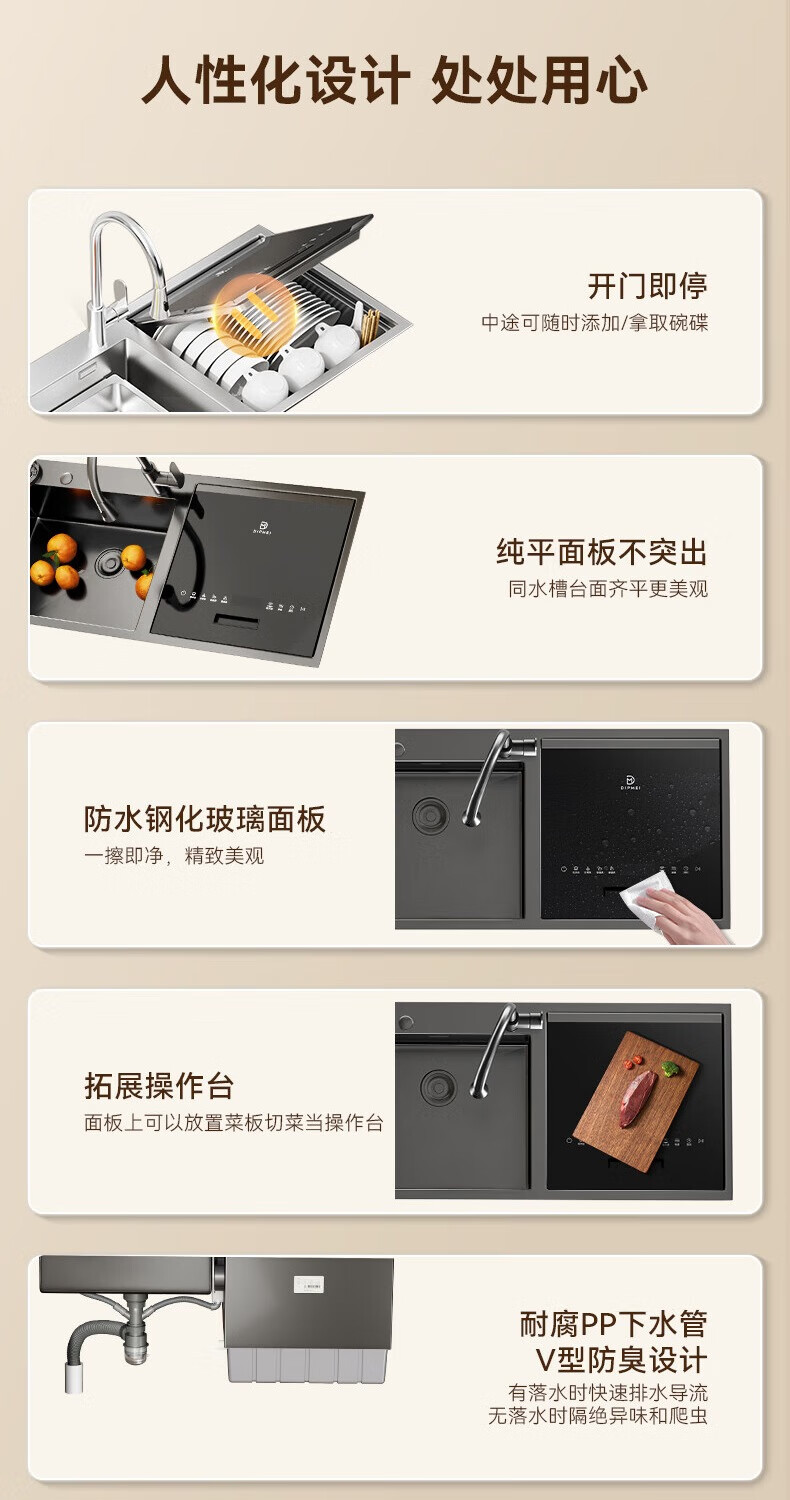 人性化设计 处处用心

开门即停
中途可随时添加/拿取碗碟

DIPMEI

纯平面板不突出
同水槽台面齐平更美观

防水钢化玻璃面板
一擦即净，精致美观

DIPMEI

拓展操作台
面板上可以放置菜板切菜当操作台

耐腐PP下水管
V型防臭设计
有落水时快速排水导流
无落水时隔绝异味和爬虫