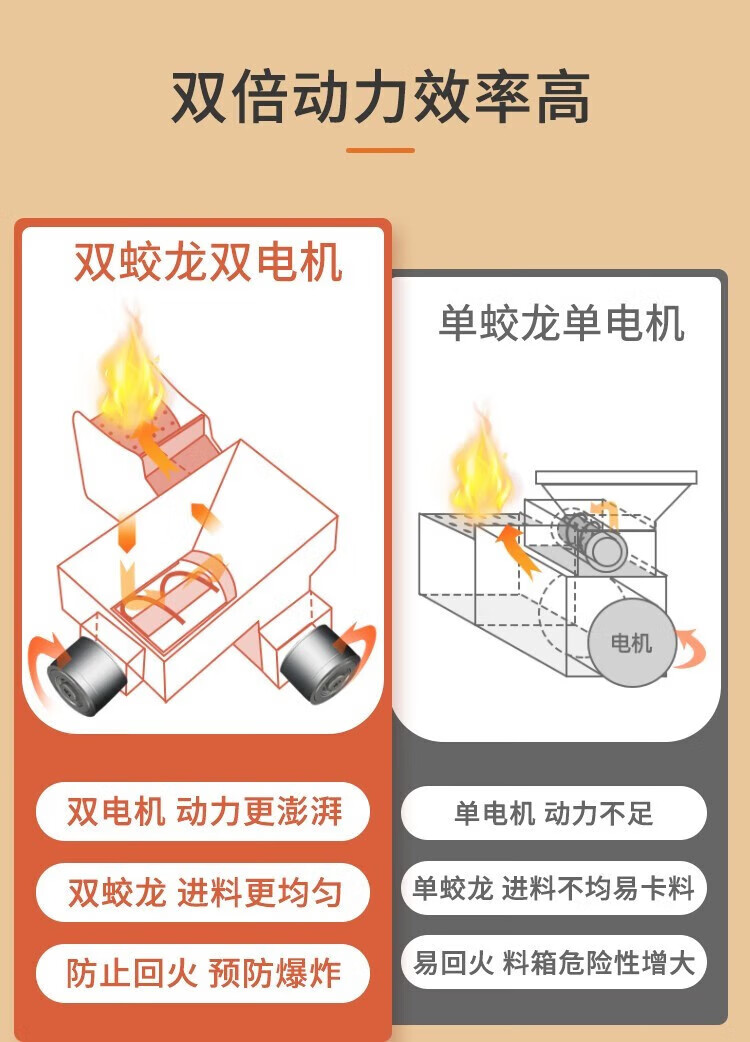 双倍动力效率高

双蛟龙双电机

双电机 动力更澎湃

双蛟龙 进料更均匀

防止回火 预防爆炸

单蛟龙单电机

电机

单电机 动力不足

单蛟龙 进料不均易卡料

易回火 料箱危险性增大