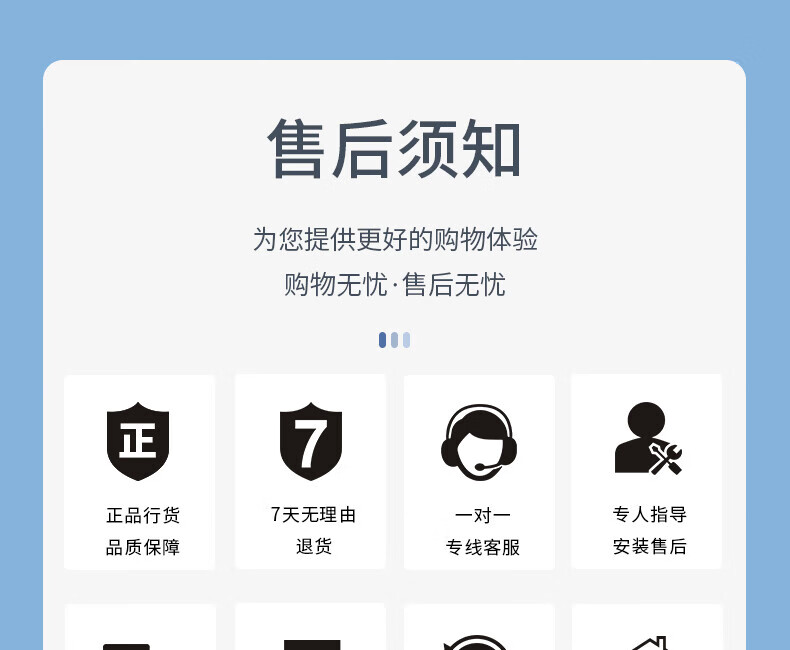 售后须知

为您提供更好的购物体验

购物无忧·售后无忧

正

正品行货
品质保障

7

7天无理由
退货

一对一
专线客服

专人指导
安装售后