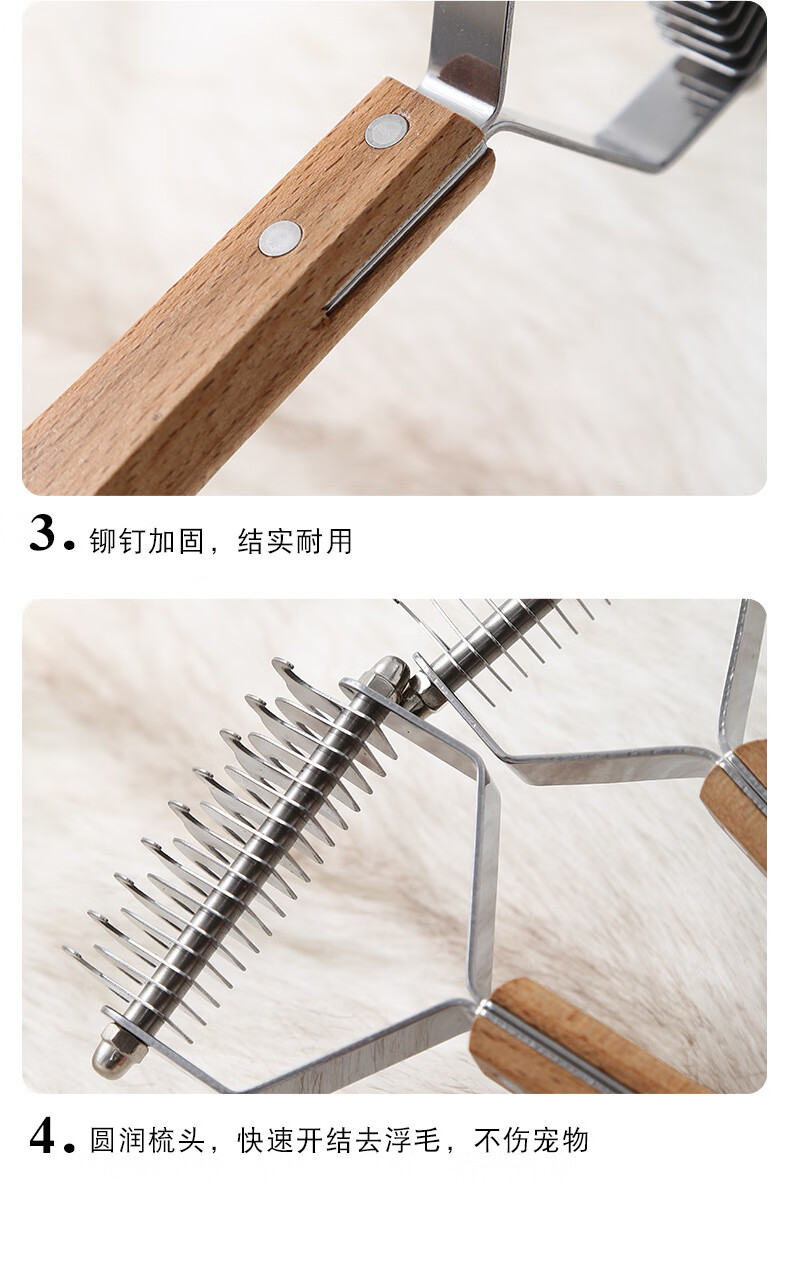 3. 铆钉加固，结实耐用

4. 圆润梳头，快速开结去浮毛，不伤宠物