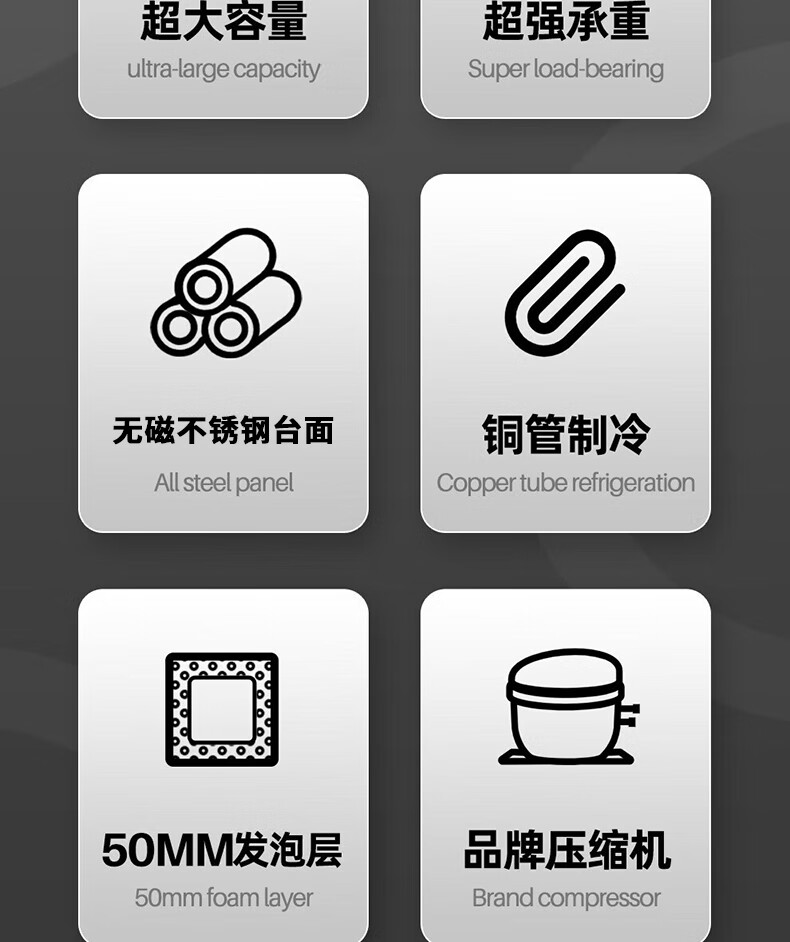 超大容量

ultra-large capacity

超强承重

Super load-bearing

无磁不锈钢台面

All steel panel

铜管制冷

Copper tube refrigeration

50MM发泡层

50mm foam layer

品牌压缩机

Brand compressor