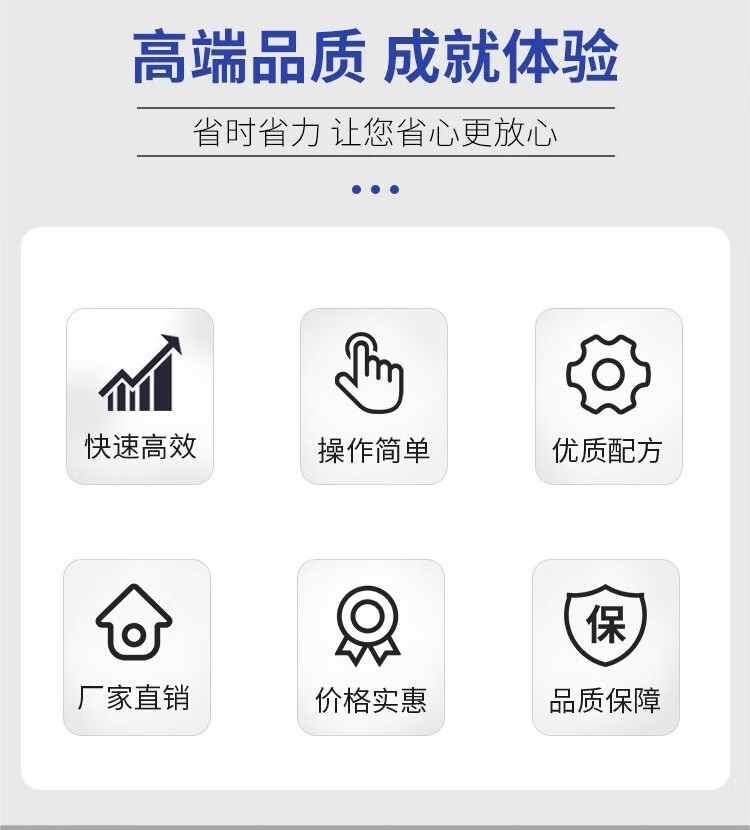 高端品质 成就体验

省时省力 让您省心更放心

快速高效

操作简单

优质配方

厂家直销

价格实惠

保

品质保障