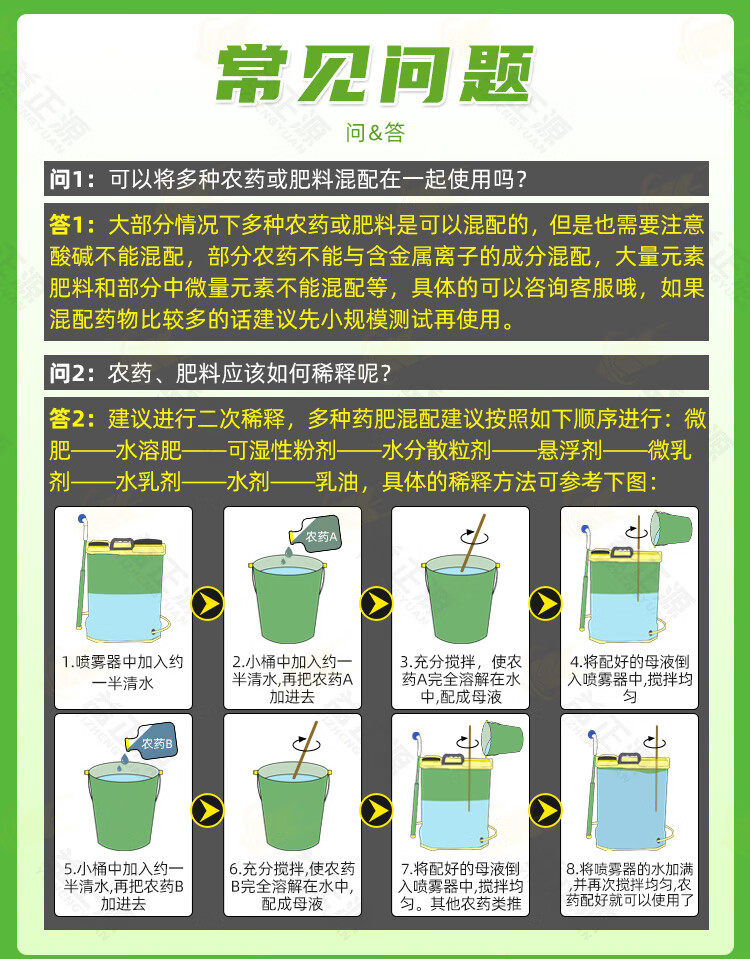 常见问题

问&答

问1：可以将多种农药或肥料混配在一起使用吗？

答1：大部分情况下多种农药或肥料是可以混配的，但是也需要注意酸碱不能混配，部分农药不能与含金属离子的成分混配，大量元素肥料和部分中微量元素不能混配等，具体的可以咨询客服哦，如果混配药物比较多的话建议先小规模测试再使用。

问2：农药、肥料应该如何稀释呢？

答2：建议进行二次稀释，多种药肥混配建议按照如下顺序进行：微肥——水溶肥——可湿性粉剂——水分散粒剂——悬浮剂——微乳剂——水乳剂——水剂——乳油，具体的稀释方法可参考下图：

1.喷雾器中加入约一半清水

农药A

2.小桶中加入约一半清水,再把农药A加进去

3.充分搅拌，使农药A完全溶解在水中,配成母液

4.将配好的母液倒入喷雾器中,搅拌均匀

农药B

5.小桶中加入约一半清水,再把农药B加进去

6.充分搅拌,使农药B完全溶解在水中,配成母液

7.将配好的母液倒入喷雾器中,搅拌均匀。其他农药类推

8.将喷雾器的水加满,并再次搅拌均匀,农药配好就可以使用了