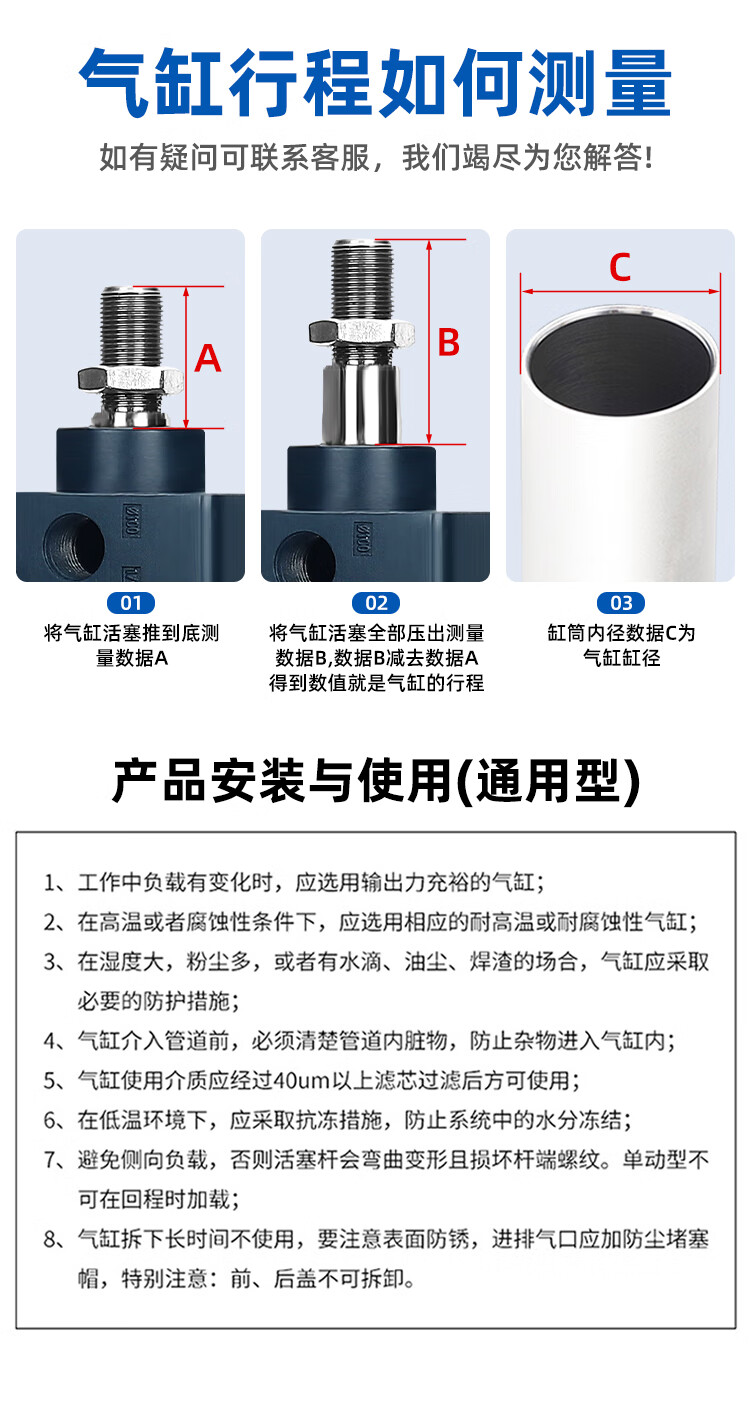 气缸行程如何测量

如有疑问可联系客服，我们竭尽为您解答!

A

B

C

01
将气缸活塞推到底测量数据A

02
将气缸活塞全部压出测量数据B,数据B减去数据A得到数值就是气缸的行程

03
缸筒内径数据C为气缸缸径

产品安装与使用(通用型)

1、工作中负载有变化时，应选用输出力充裕的气缸；
2、在高温或者腐蚀性条件下，应选用相应的耐高温或耐腐蚀性气缸；
3、在湿度大，粉尘多，或者有水滴、油尘、焊渣的场合，气缸应采取必要的防护措施；
4、气缸介入管道前，必须清楚管道内脏物，防止杂物进入气缸内；
5、气缸使用介质应经过40um以上滤芯过滤后方可使用；
6、在低温环境下，应采取抗冻措施，防止系统中的水分冻结；
7、避免侧向负载，否则活塞杆会弯曲变形且损坏杆端螺纹。单动型不可在回程时加载；
8、气缸拆下长时间不使用，要注意表面防锈，进排气口应加防尘堵塞帽，特别注意：前、后盖不可拆卸。