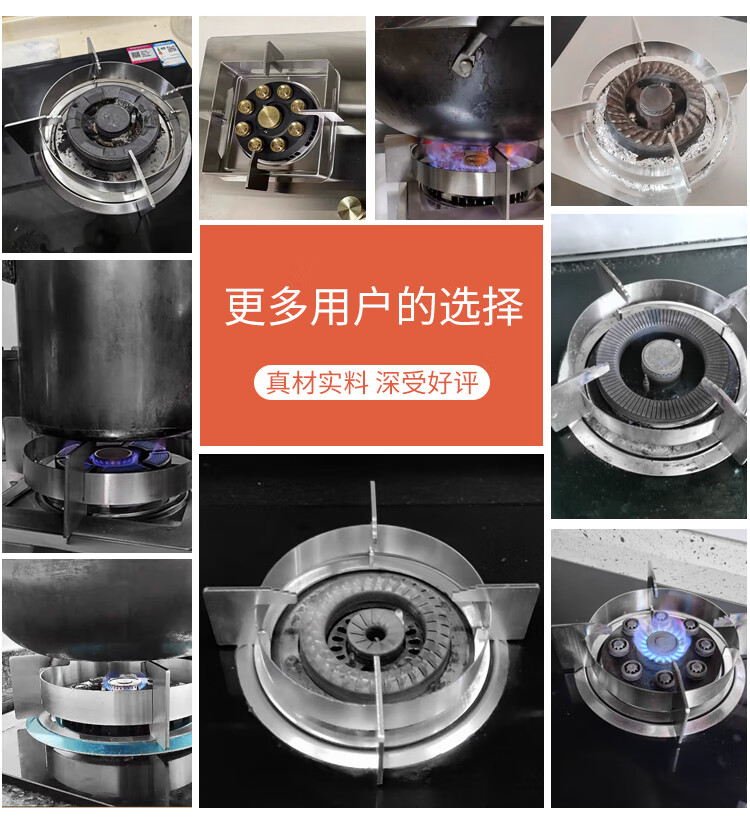 更多用户的选择

真材实料 深受好评