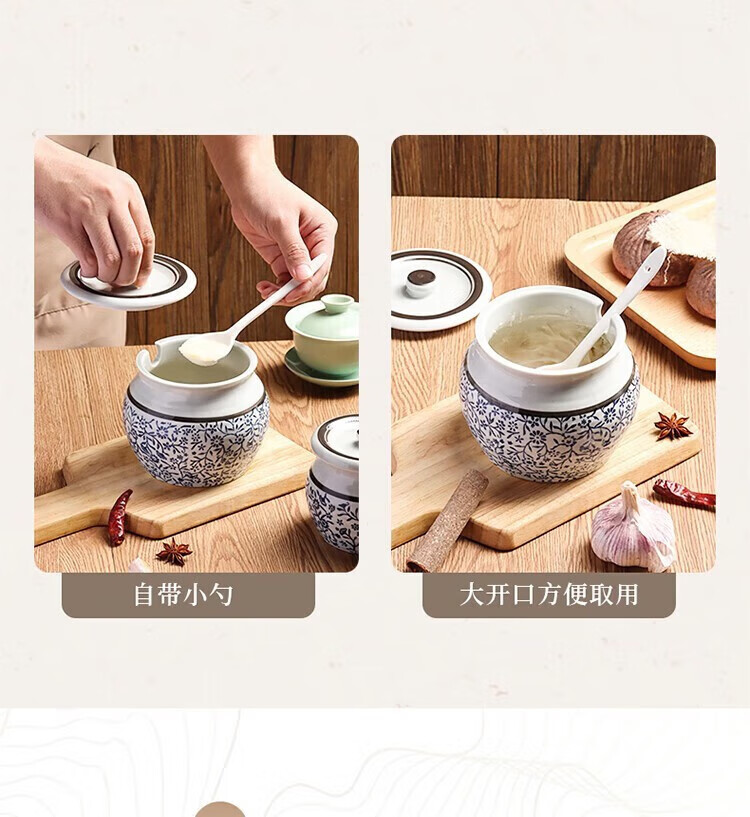 自带小勺

大开口方便取用