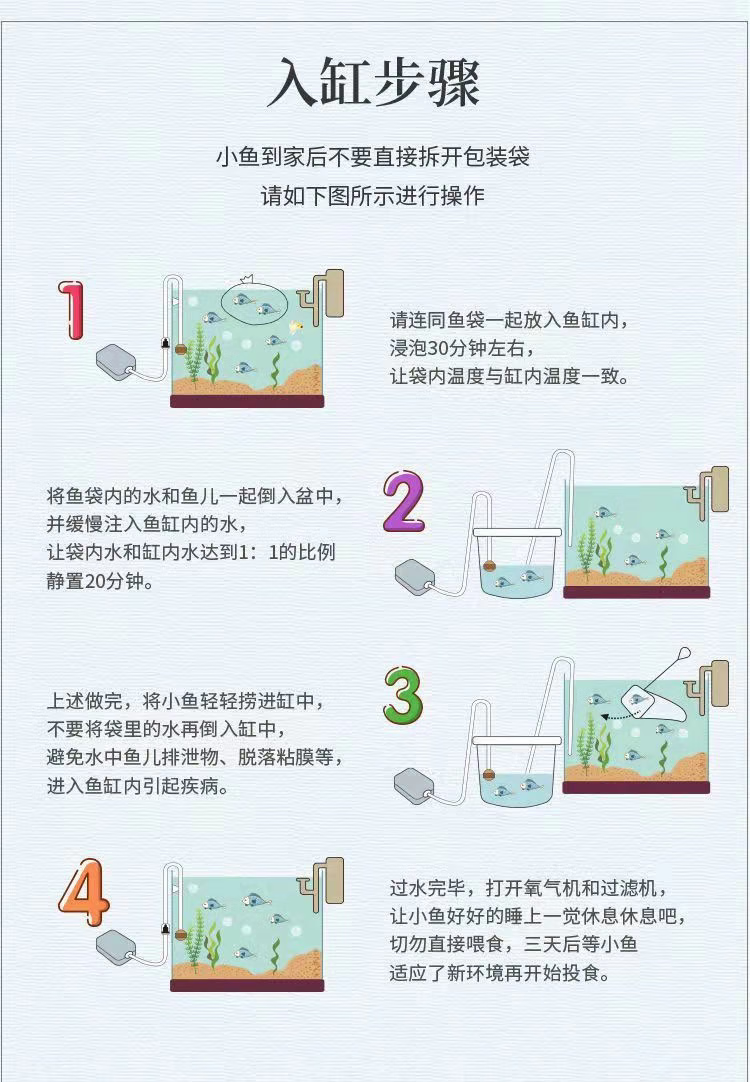 入缸步骤

小鱼到家后不要直接拆开包装袋
请如下图所示进行操作

1

请连同鱼袋一起放入鱼缸内，
浸泡30分钟左右，
让袋内温度与缸内温度一致。

将鱼袋内的水和鱼儿一起倒入盆中，
并缓慢注入鱼缸内的水，
让袋内水和缸内水达到1：1的比例
静置20分钟。

2

上述做完，将小鱼轻轻捞进缸中，
不要将袋里的水再倒入缸中，
避免水中鱼儿排泄物、脱落粘膜等，
进入鱼缸内引起疾病。

3

4

过水完毕，打开氧气机和过滤机，
让小鱼好好的睡上一觉休息休息吧，
切勿直接喂食，三天后等小鱼
适应了新环境再开始投食。