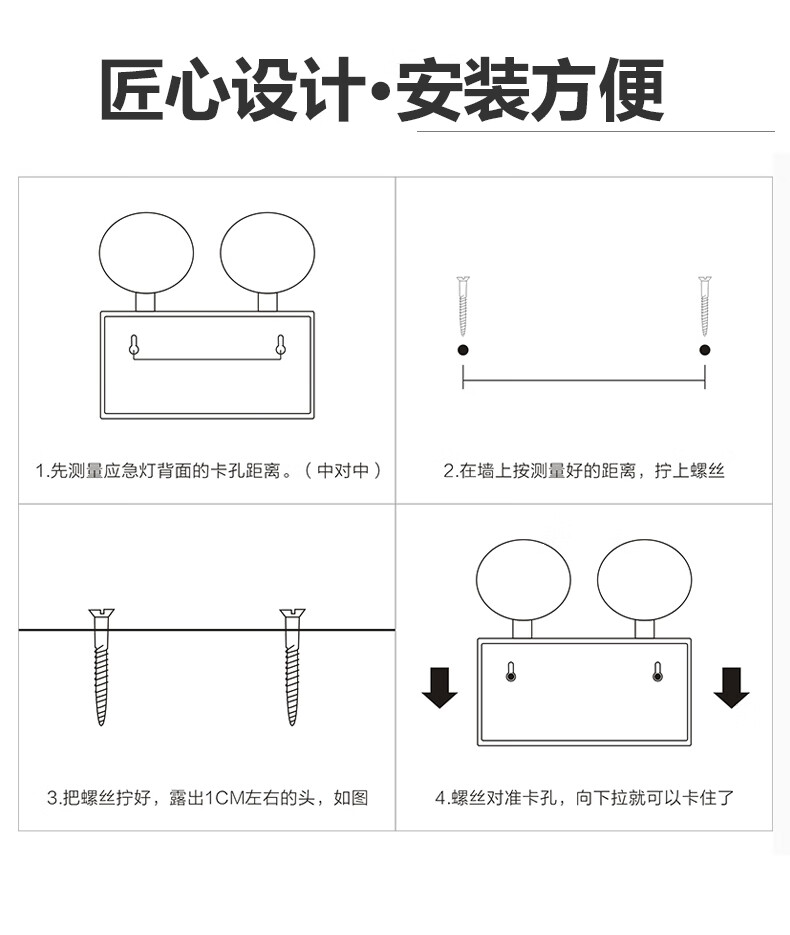 匠心设计·安装方便

1.先测量应急灯背面的卡孔距离。（中对中）

2.在墙上按测量好的距离，拧上螺丝

3.把螺丝拧好，露出1CM左右的头，如图

4.螺丝对准卡孔，向下拉就可以卡住了