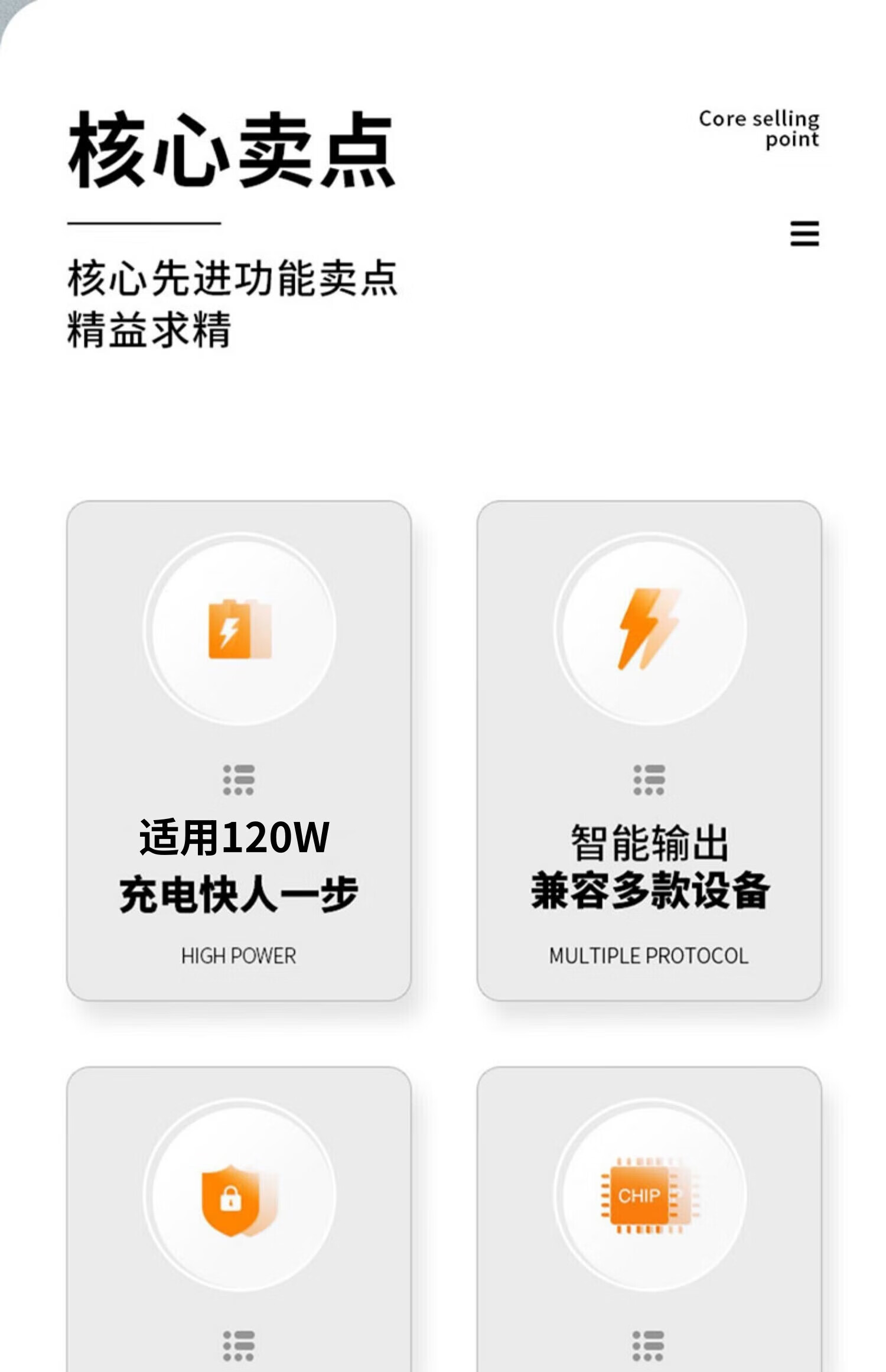 核心卖点

Core selling point

核心先进功能卖点
精益求精

适用120W
充电快人一步

HIGH POWER

智能输出
兼容多款设备

MULTIPLE PROTOCOL

CHIP