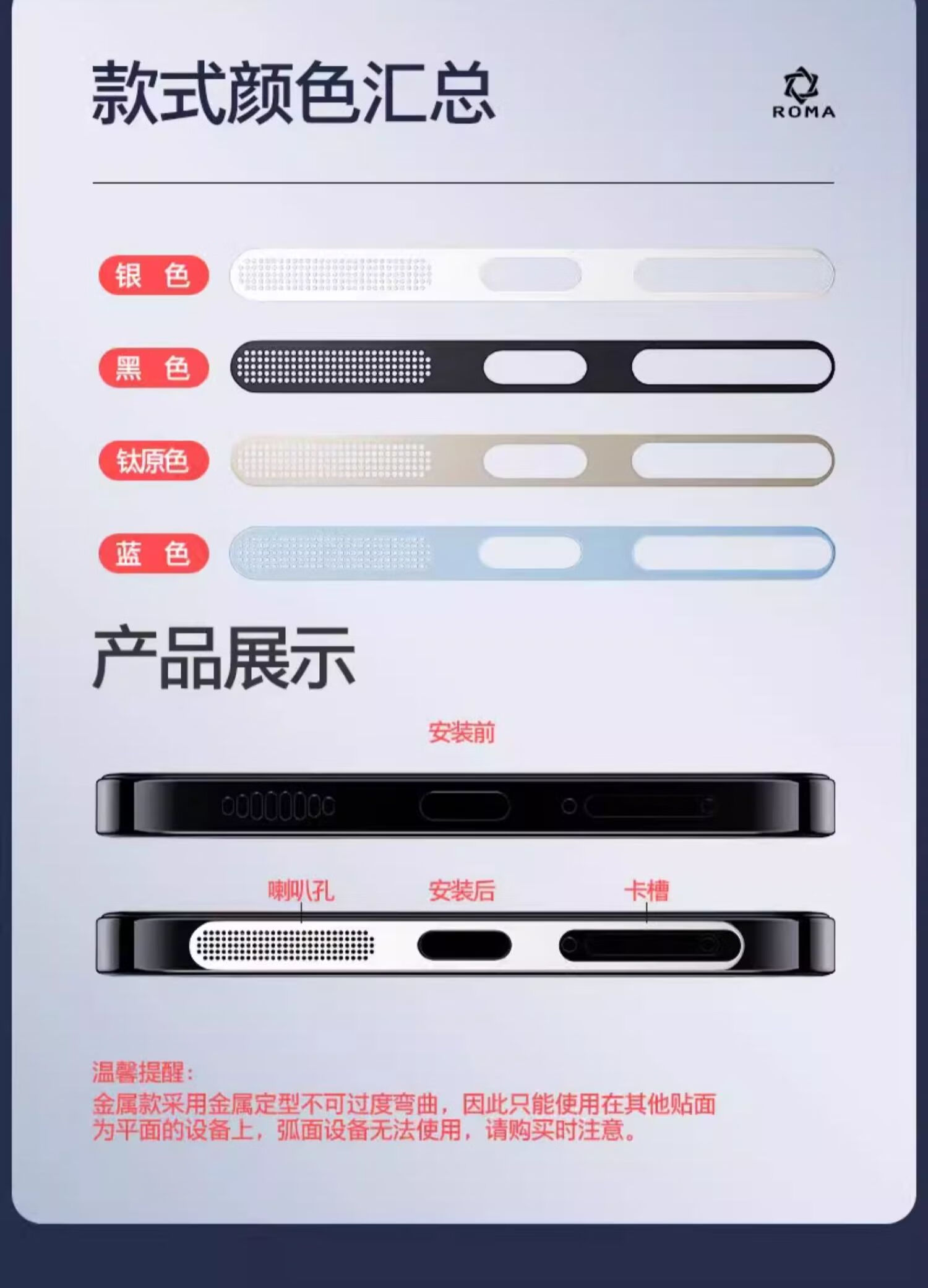 款式颜色汇总

ROMA

银 色

黑 色

钛原色

蓝 色

产品展示

安装前

喇叭孔

安装后

卡槽

温馨提醒：
金属款采用金属定型不可过度弯曲，因此只能使用在其他贴面为平面的设备上，弧面设备无法使用，请购买时注意。