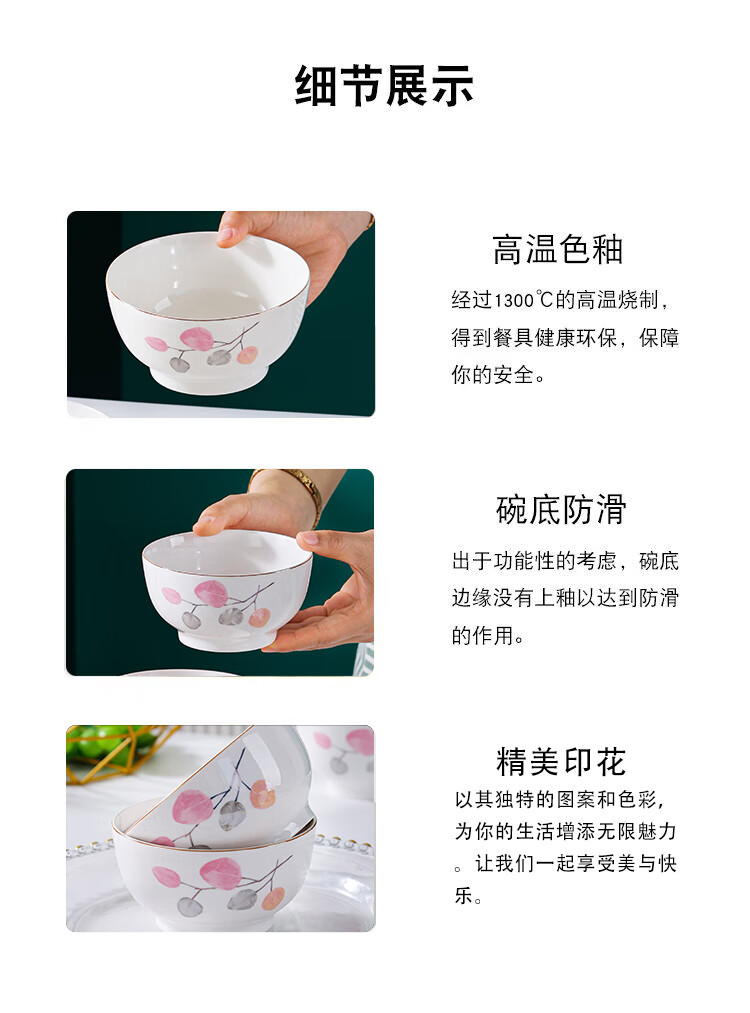 细节展示

高温色釉

经过1300℃的高温烧制，得到餐具健康环保，保障你的安全。

碗底防滑

出于功能性的考虑，碗底边缘没有上釉以达到防滑的作用。

精美印花

以其独特的图案和色彩，为你的生活增添无限魅力。让我们一起享受美与快乐。