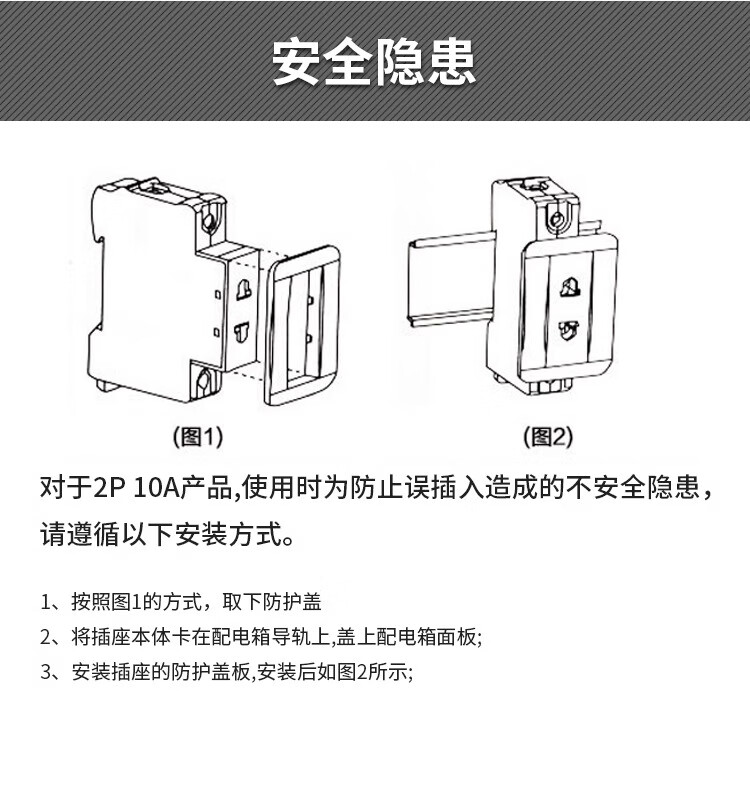 安全隐患

(图1)

(图2)

对于2P 10A产品,使用时为防止误插入造成的不安全隐患，请遵循以下安装方式。

1、按照图1的方式，取下防护盖
2、将插座本体卡在配电箱导轨上,盖上配电箱面板;
3、安装插座的防护盖板,安装后如图2所示;