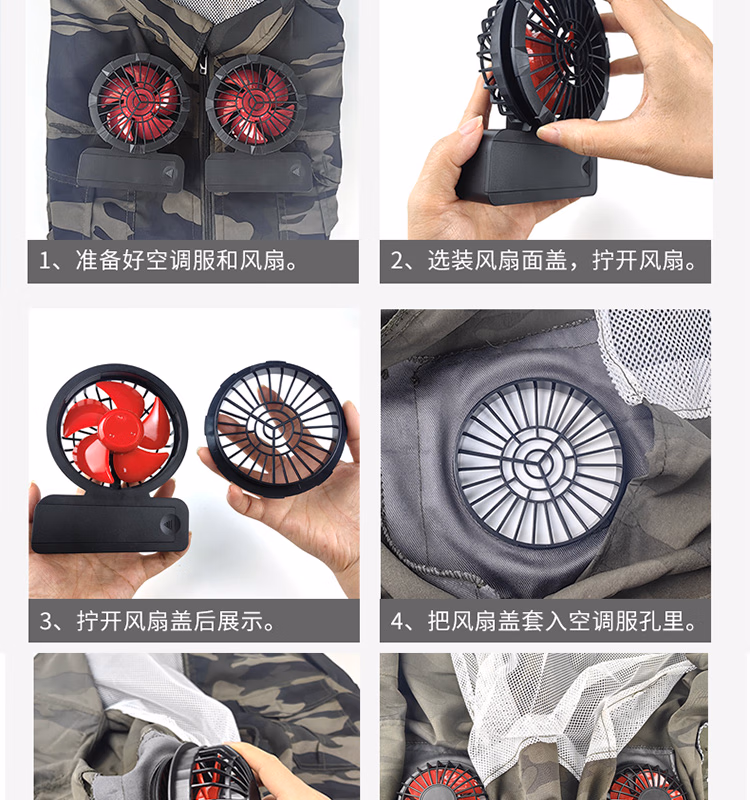 1、准备好空调服和风扇。

2、选装风扇面盖，拧开风扇。

3、拧开风扇盖后展示。

4、把风扇盖套入空调服孔里。