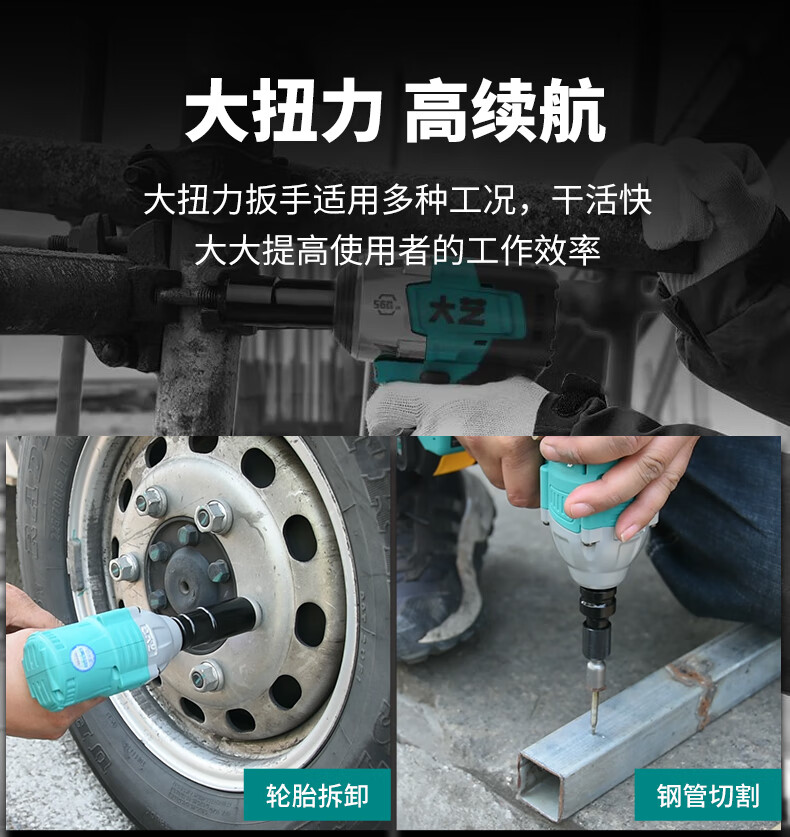 大扭力 高续航

大扭力扳手适用多种工况，干活快
大大提高使用者的工作效率

560

大艺

轮胎拆卸

钢管切割