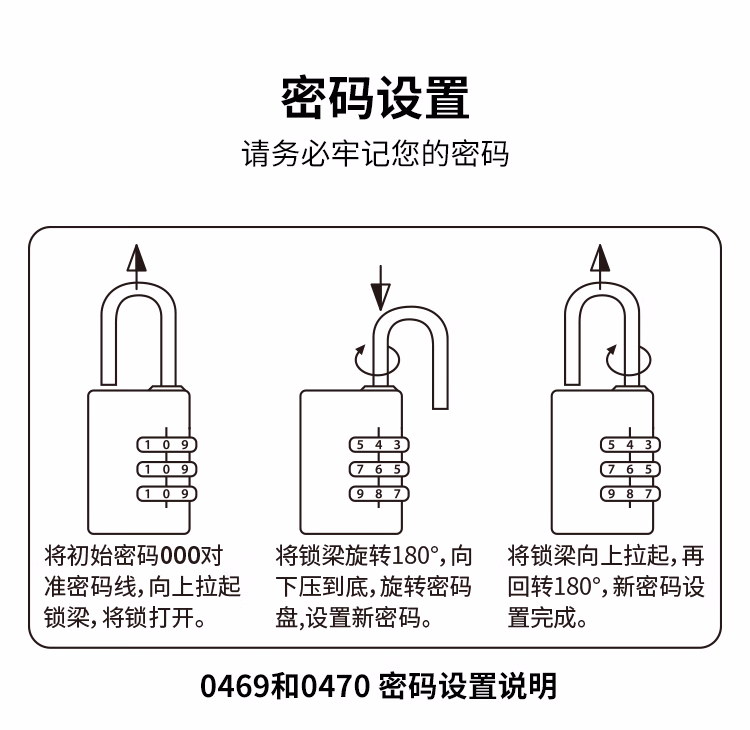 密码设置

请务必牢记您的密码

1 0 9
1 0 9
1 0 9

将初始密码000对准密码线，向上拉起锁梁，将锁打开。

5 4 3
7 6 5
9 8 7

将锁梁旋转180°，向下压到底，旋转密码盘，设置新密码。

5 4 3
7 6 5
9 8 7

将锁梁向上拉起，再回转180°，新密码设置完成。

0469和0470 密码设置说明