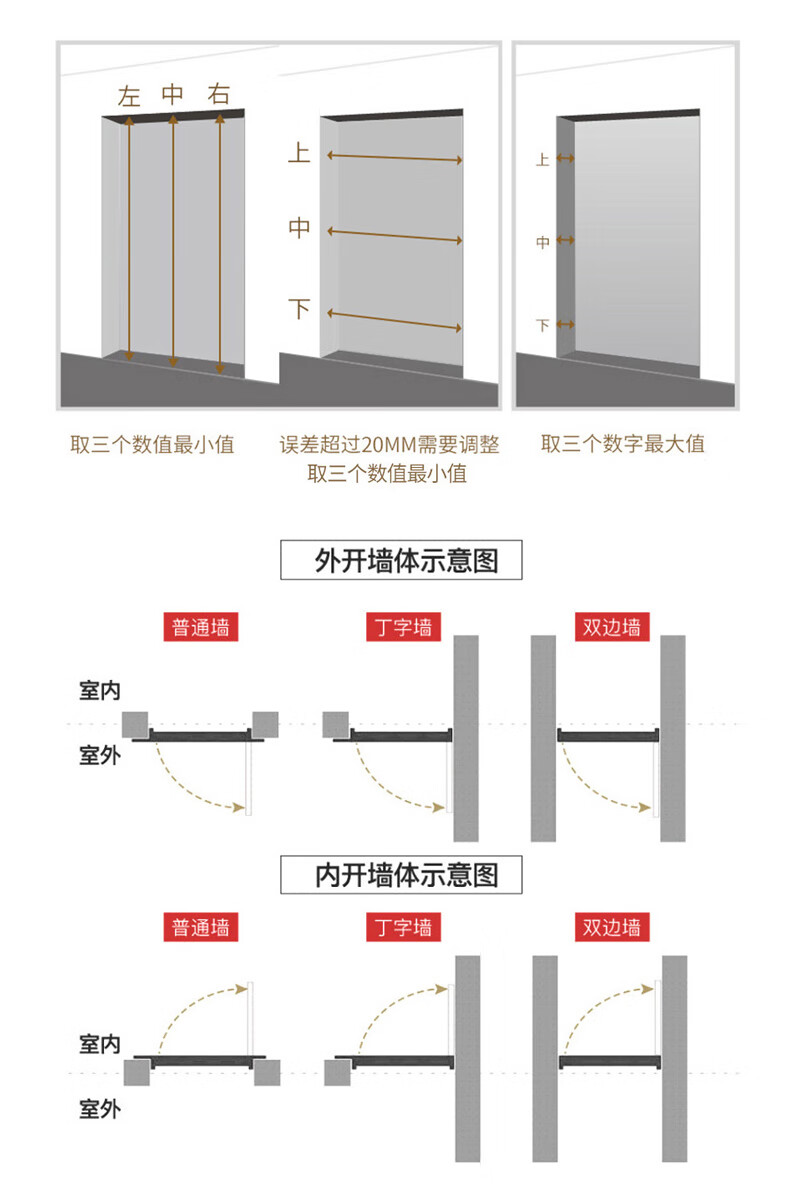 左 中 右

上

中

下

上

中

下

取三个数值最小值

误差超过20MM需要调整
取三个数值最小值

取三个数字最大值

外开墙体示意图

普通墙

丁字墙

双边墙

室内

室外

内开墙体示意图

普通墙

丁字墙

双边墙

室内

室外