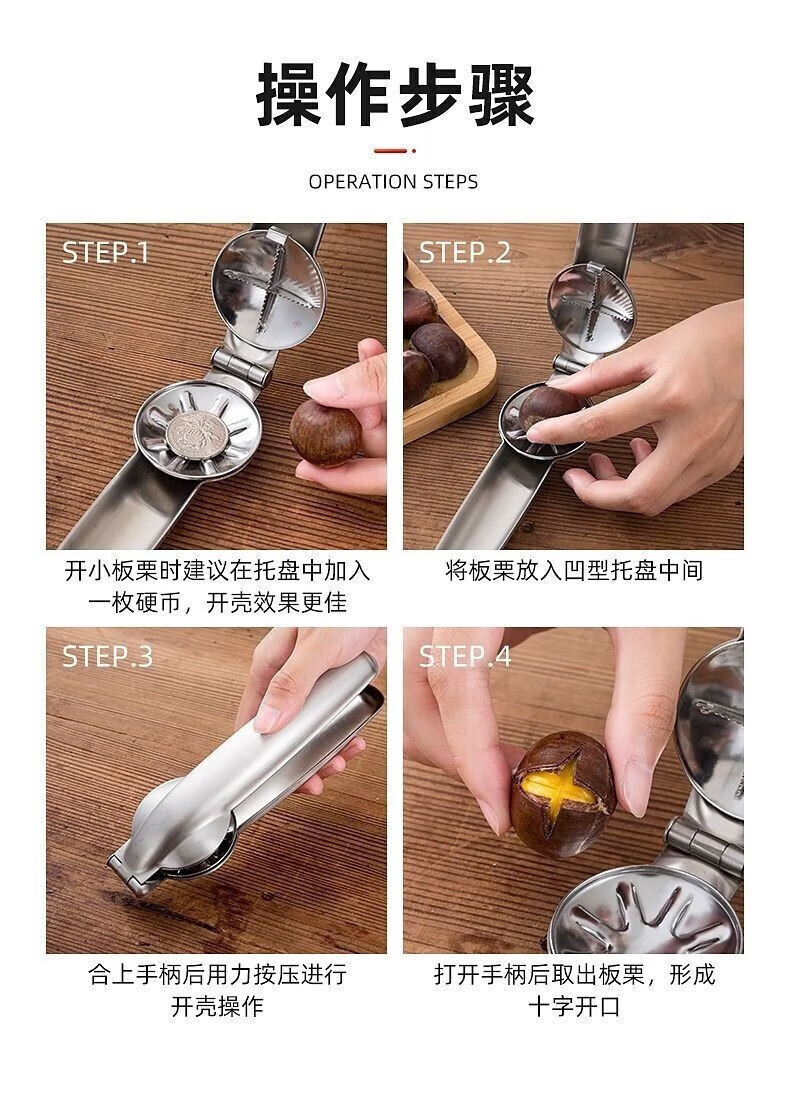 操作步骤

OPERATION STEPS

STEP.1

开小板栗时建议在托盘中加入一枚硬币，开壳效果更佳

STEP.2

将板栗放入凹型托盘中间

STEP.3

合上手柄后用力按压进行开壳操作

STEP.4

打开手柄后取出板栗，形成十字开口