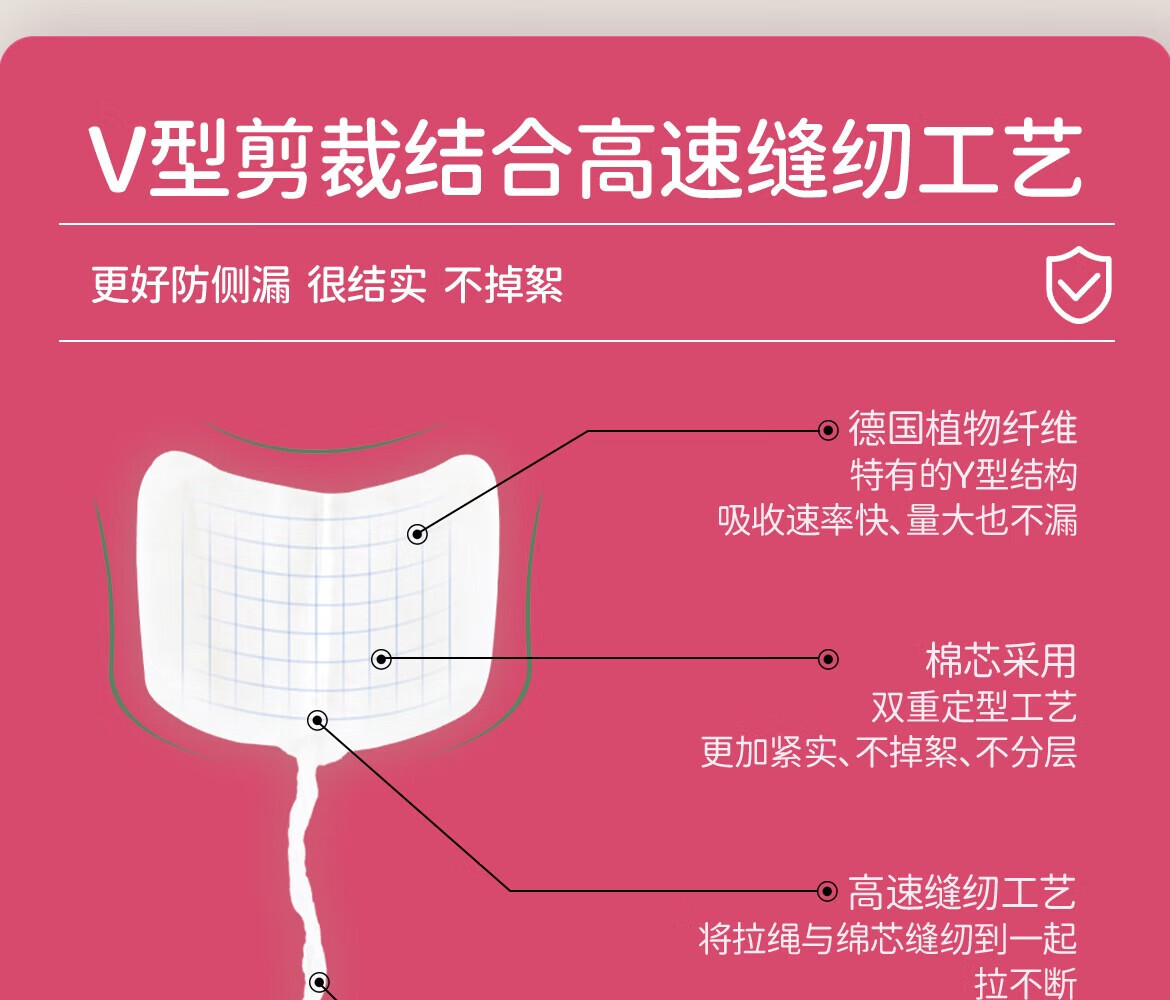 V型剪裁结合高速缝纫工艺

更好防侧漏 很结实 不掉絮

德国植物纤维
特有的Y型结构
吸收速率快、量大也不漏

棉芯采用
双重定型工艺
更加紧实、不掉絮、不分层

高速缝纫工艺
将拉绳与绵芯缝纫到一起
拉不断