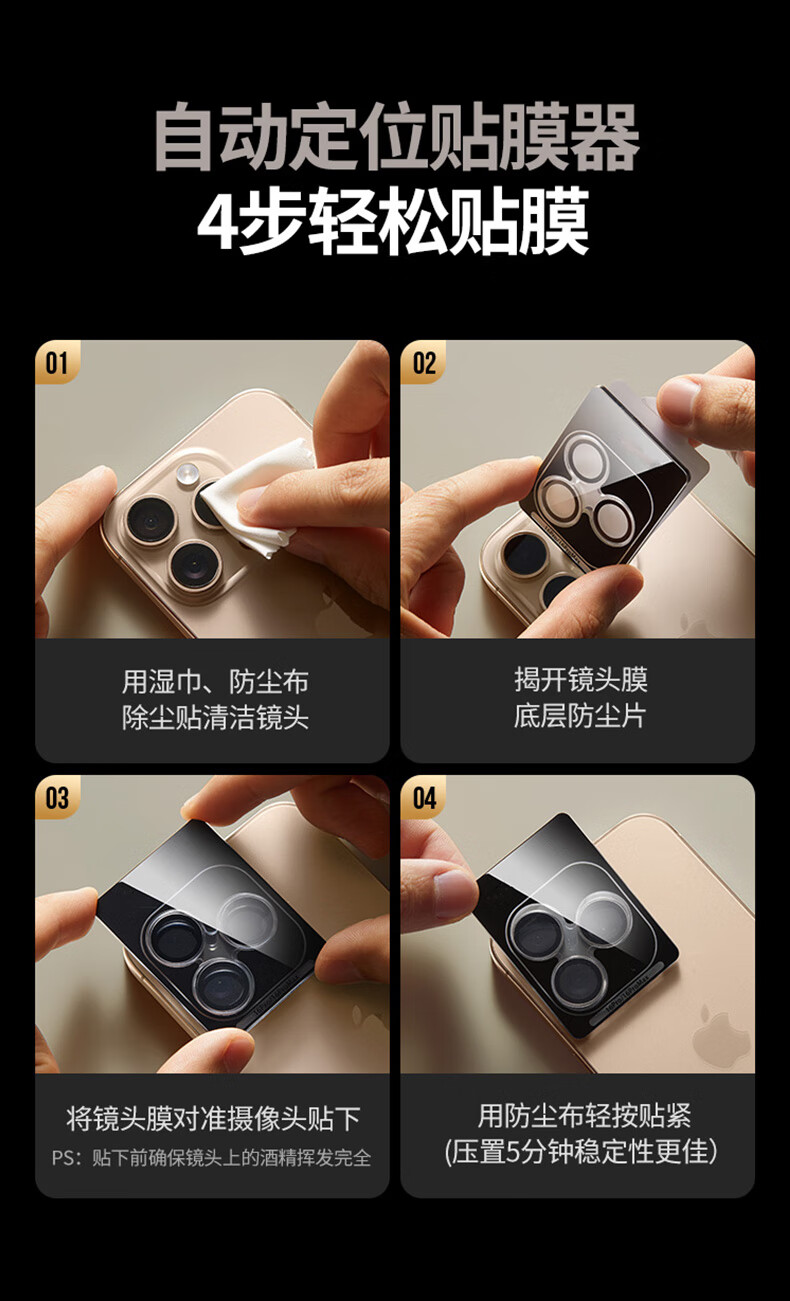 自动定位贴膜器
4步轻松贴膜

01

用湿巾、防尘布
除尘贴清洁镜头

02

揭开镜头膜
底层防尘片

03

将镜头膜对准摄像头贴下
PS：贴下前确保镜头上的酒精挥发完全

04

用防尘布轻按贴紧
(压置5分钟稳定性更佳)