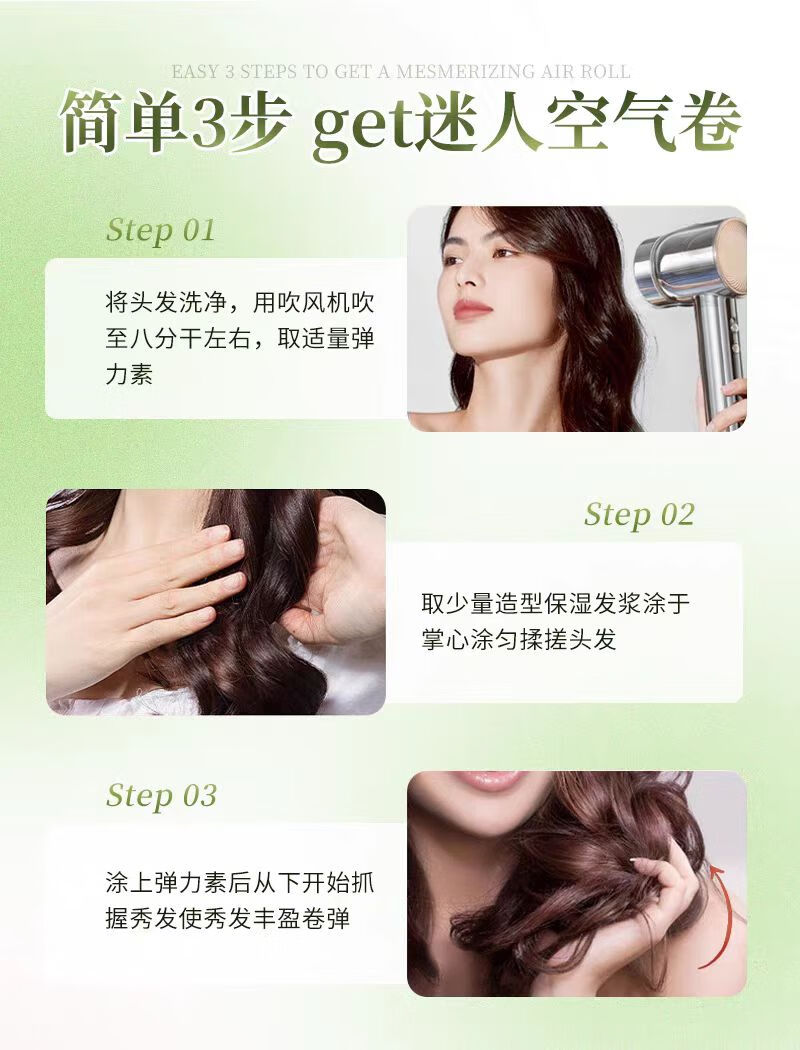 EASY 3 STEPS TO GET A MESMERIZING AIR ROLL

简单3步 get迷人空气卷

Step 01

将头发洗净，用吹风机吹至八分干左右，取适量弹力素

Step 02

取少量造型保湿发浆涂于掌心涂匀揉搓头发

Step 03

涂上弹力素后从下开始抓握秀发使秀发丰盈卷弹