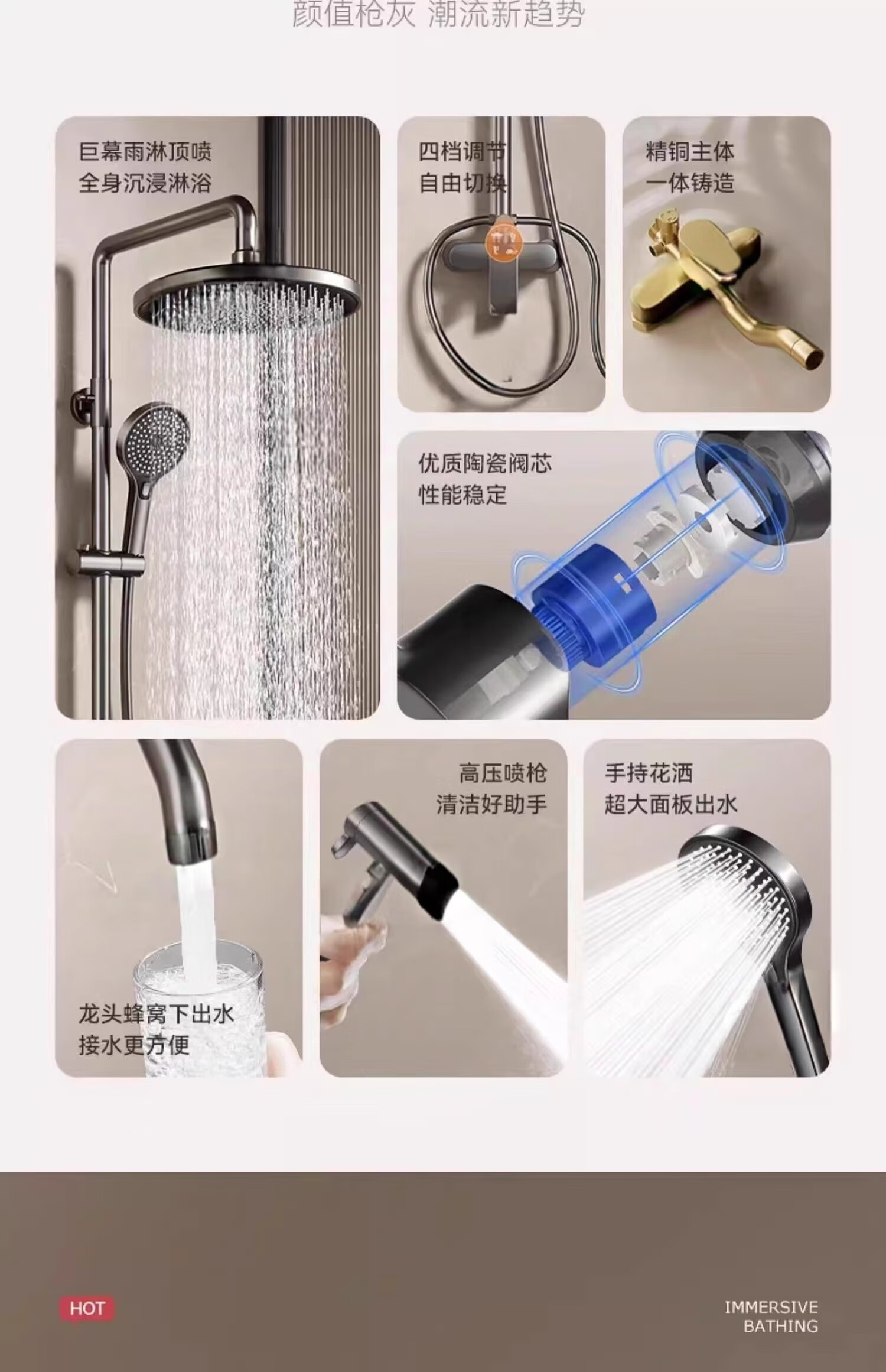 颜值枪灰 潮流新趋势

巨幕雨淋顶喷
全身沉浸淋浴

四档调节
自由切换

精铜主体
一体铸造

优质陶瓷阀芯
性能稳定

龙头蜂窝下出水
接水更方便

高压喷枪
清洁好助手

手持花洒
超大面板出水

HOT

IMMERSIVE
BATHING